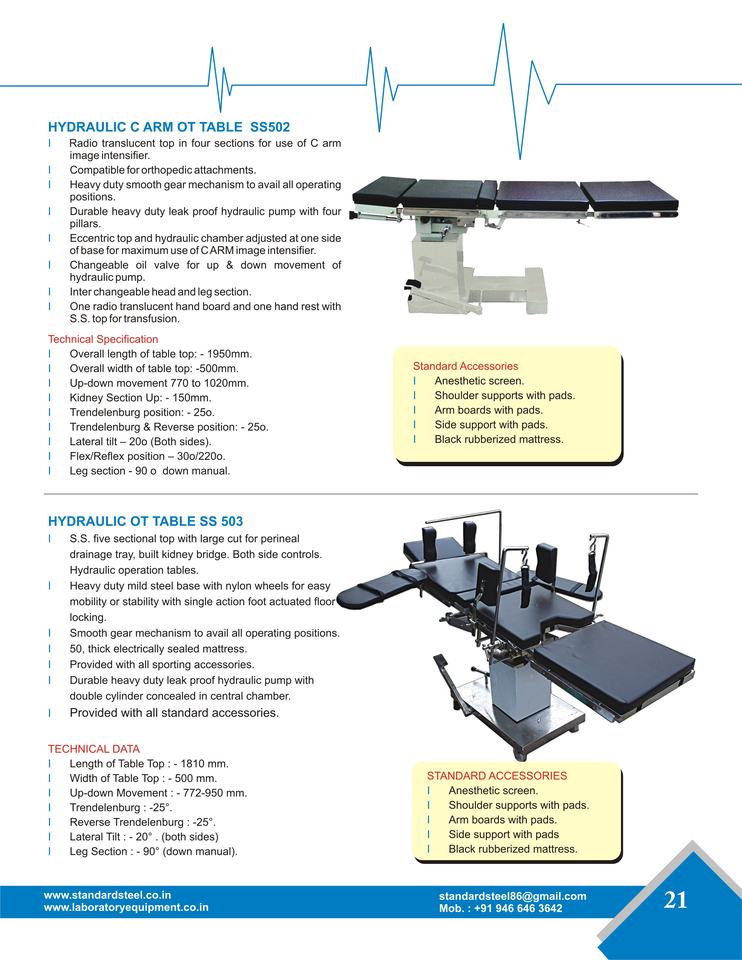 HYDRAULIC C ARM OT TABLE SS502

l Radio translucent top in four sections for use of C arm image intensifier.
l Compatible for orthopedic attachments.
l Heavy duty smooth gear mechanism to avail all operating positions.
l Durable heavy duty leak proof hydraulic pump with four pillars.
l Eccentric top and hydraulic chamber adjusted at one side of base for maximum use of C ARM image intensifier.
l Changeable oil valve for up & down movement of hydraulic pump.
l Inter changeable head and leg section.
l One radio translucent hand board and one hand rest with S.S. top for transfusion.

Technical Specification
l Overall length of table top: - 1950mm.
l Overall width of table top: -500mm.
l Up-down movement 770 to 1020mm.
l Kidney Section Up: - 150mm.
l Trendelenburg position: - 25o.
l Trendelenburg & Reverse position: - 25o.
l Lateral tilt – 20o (Both sides).
l Flex/Reflex position – 30o/220o.
l Leg section - 90 o down manual.

Standard Accessories
l Anesthetic screen.
l Shoulder supports with pads.
l Arm boards with pads.
l Side support with pads.
l Black rubberized mattress.

HYDRAULIC OT TABLE SS 503

l S.S. five sectional top with large cut for perineal drainage tray, built kidney bridge. Both side controls. Hydraulic operation tables.
l Heavy duty mild steel base with nylon wheels for easy mobility or stability with single action foot actuated floor locking.
l Smooth gear mechanism to avail all operating positions.
l 50, thick electrically sealed mattress.
l Provided with all sporting accessories.
l Durable heavy duty leak proof hydraulic pump with double cylinder concealed in central chamber.
l Provided with all standard accessories.

TECHNICAL DATA
l Length of Table Top : - 1810 mm.
l Width of Table Top : - 500 mm.
l Up-down Movement : - 772-950 mm.
l Trendelenburg : -25°.
l Reverse Trendelenburg : -25°.
l Lateral Tilt : - 20° . (both sides)
l Leg Section : - 90° (down manual).

STANDARD ACCESSORIES
l Anesthetic screen.
l Shoulder supports with pads.
l Arm boards with pads.
l Side support with pads
l Black rubberized mattress.

www.standardsteel.co.in
www.laboratoryequipment.co.in

standardsteel86@gmail.com
Mob. : +91 946 646 3642

21