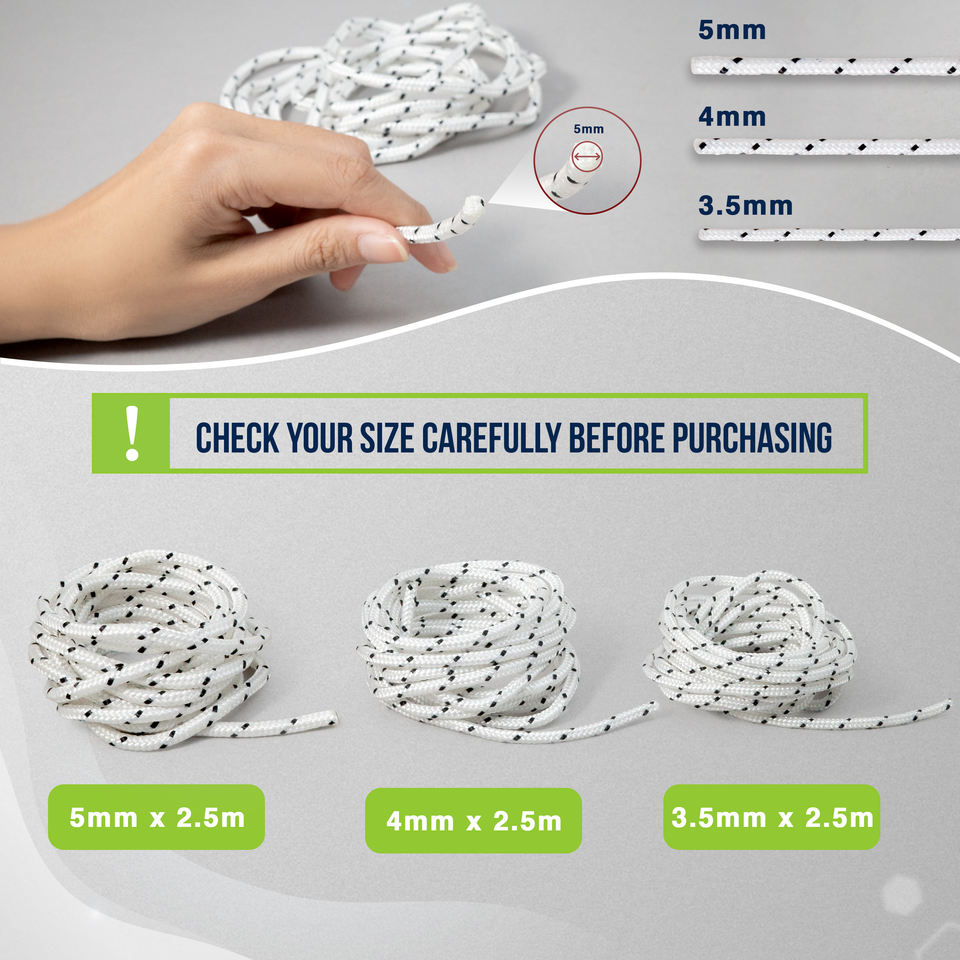 5mm

5mm

4mm

3.5mm

!

CHECK YOUR SIZE CAREFULLY BEFORE PURCHASING

5mm x 2.5m

4mm x 2.5m

3.5mm x 2.5m