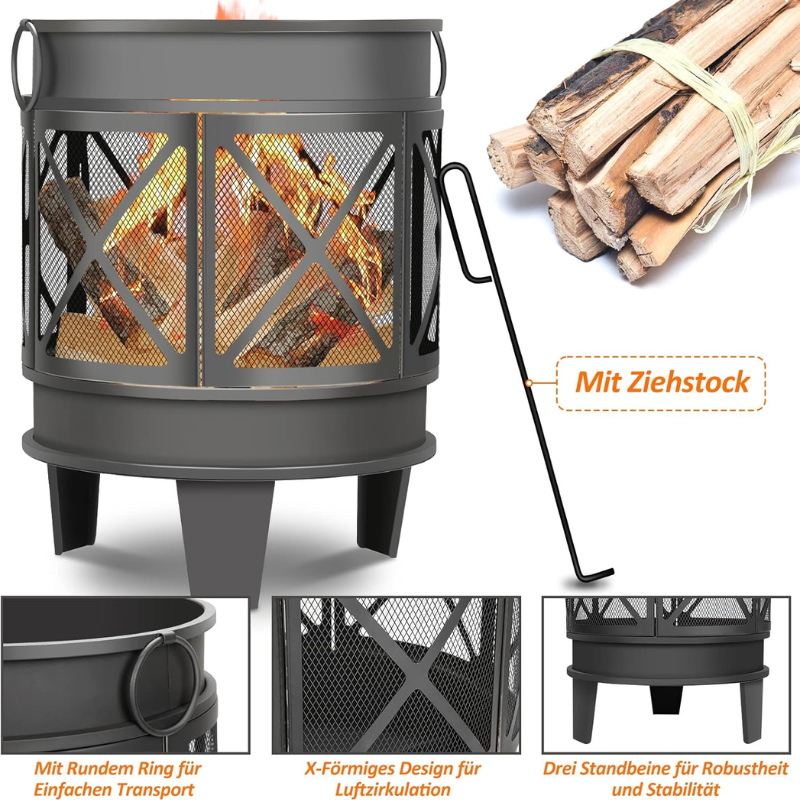 Mit Ziehstock

Mit Rundem Ring für Einfachen Transport

X-Förmiges Design für Luftzirkulation

Drei Standbeine für Robustheit und Stabilität