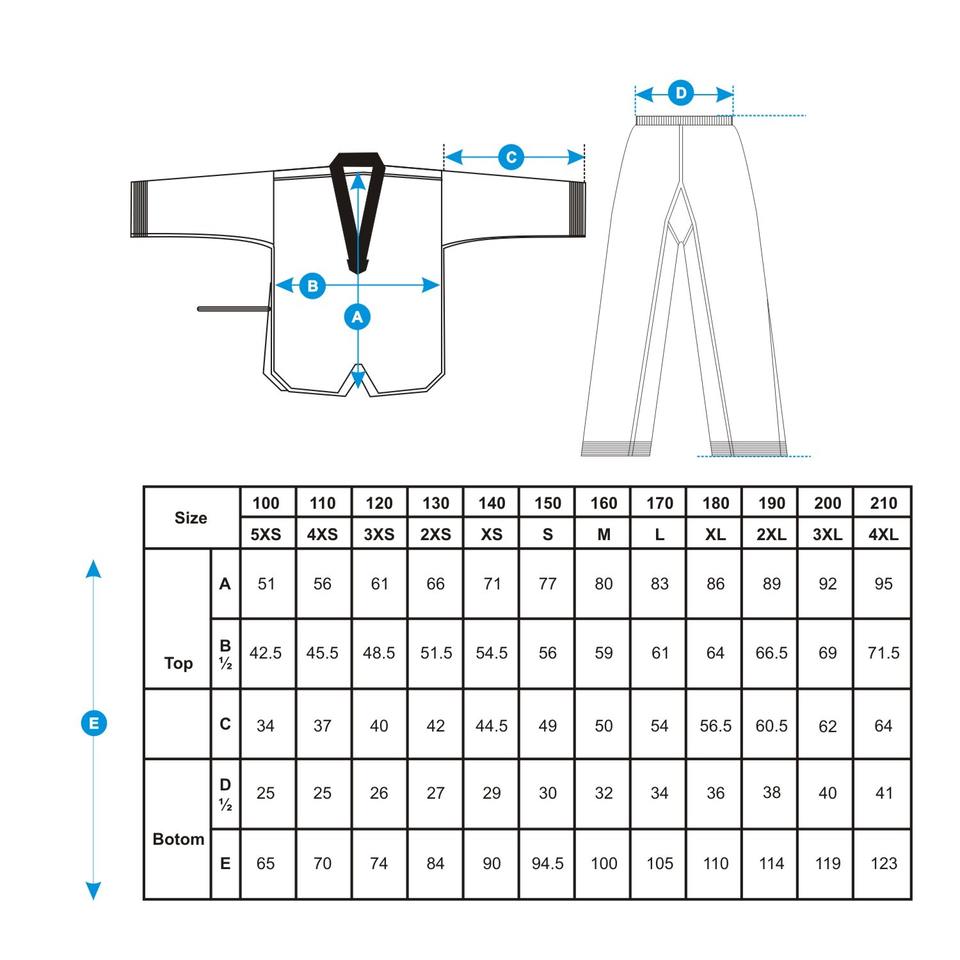 D

C

B

A

E

| Size | | 100 | 110 | 120 | 130 | 140 | 150 | 160 | 170 | 180 | 190 | 200 | 210 |
|---|---|---|---|---|---|---|---|---|---|---|---|---|---|
| | | 5XS | 4XS | 3XS | 2XS | XS | S | M | L | XL | 2XL | 3XL | 4XL |
| Top | A | 51 | 56 | 61 | 66 | 71 | 77 | 80 | 83 | 86 | 89 | 92 | 95 |
| | B ½ | 42.5 | 45.5 | 48.5 | 51.5 | 54.5 | 56 | 59 | 61 | 64 | 66.5 | 69 | 71.5 |
| | C | 34 | 37 | 40 | 42 | 44.5 | 49 | 50 | 54 | 56.5 | 60.5 | 62 | 64 |
| Botom | D ½ | 25 | 25 | 26 | 27 | 29 | 30 | 32 | 34 | 36 | 38 | 40 | 41 |
| | E | 65 | 70 | 74 | 84 | 90 | 94.5 | 100 | 105 | 110 | 114 | 119 | 123 |