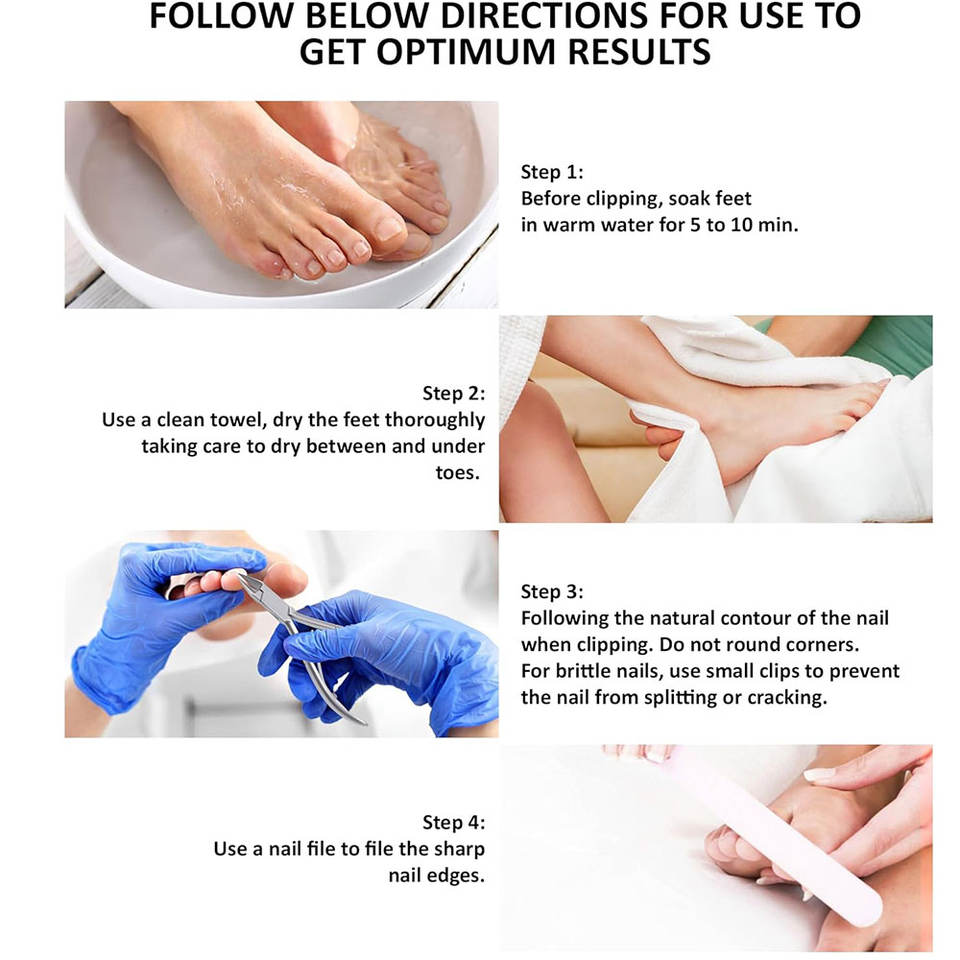 FOLLOW BELOW DIRECTIONS FOR USE TO GET OPTIMUM RESULTS

Step 1:
Before clipping, soak feet in warm water for 5 to 10 min.

Step 2:
Use a clean towel, dry the feet thoroughly taking care to dry between and under toes.

Step 3:
Following the natural contour of the nail when clipping. Do not round corners. For brittle nails, use small clips to prevent the nail from splitting or cracking.

Step 4:
Use a nail file to file the sharp nail edges.