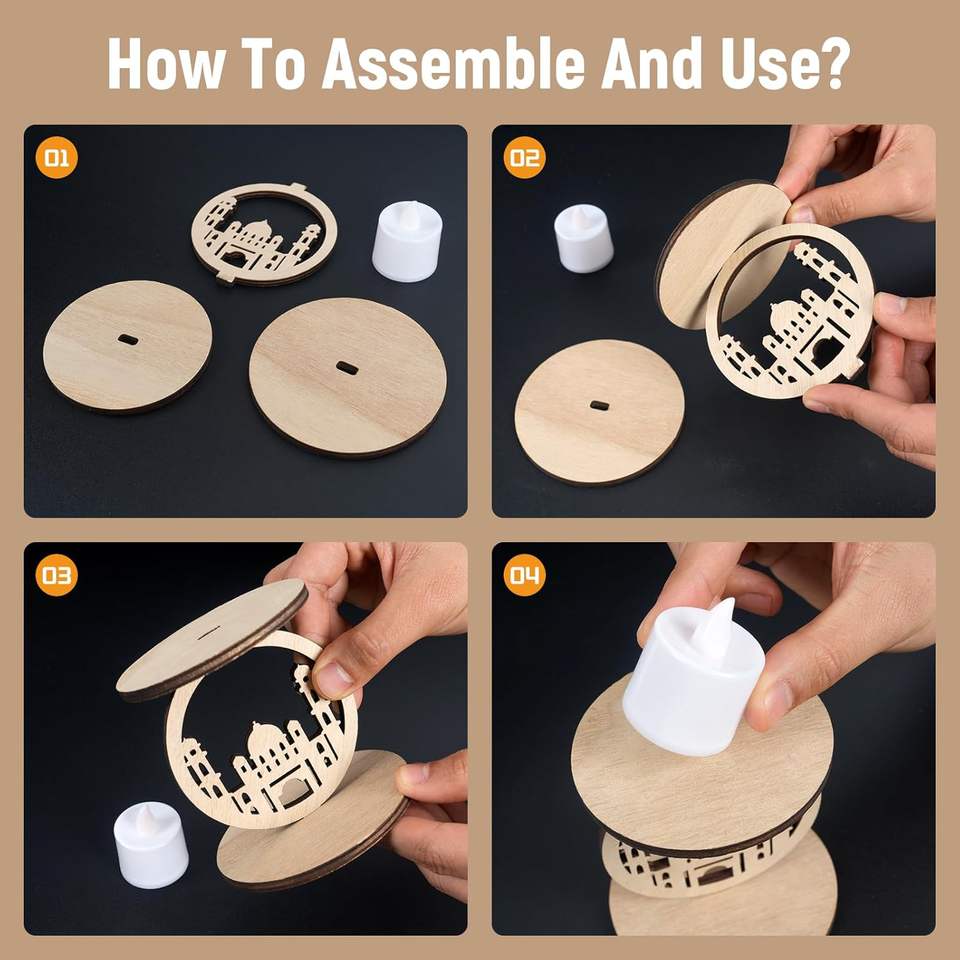 How To Assemble And Use?

01

02

03

04