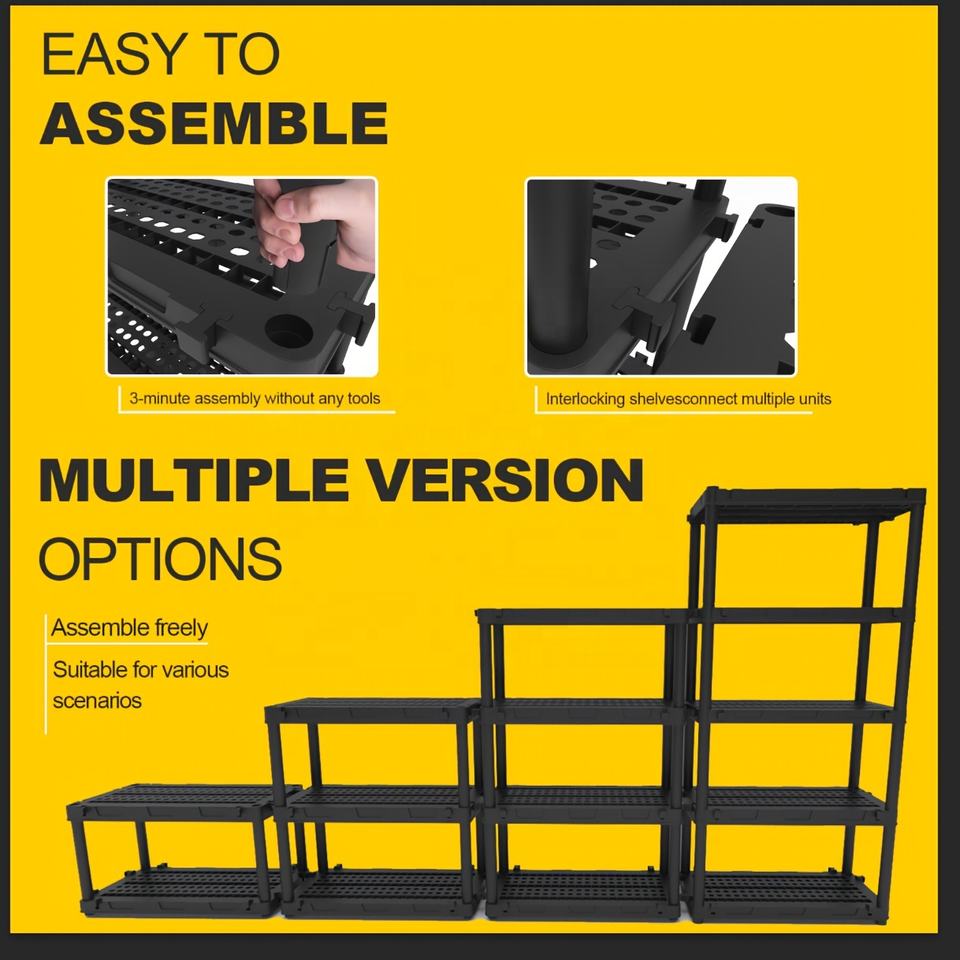 EASY TO
ASSEMBLE

3-minute assembly without any tools

Interlocking shelvesconnect multiple units

MULTIPLE VERSION
OPTIONS

Assemble freely

Suitable for various scenarios