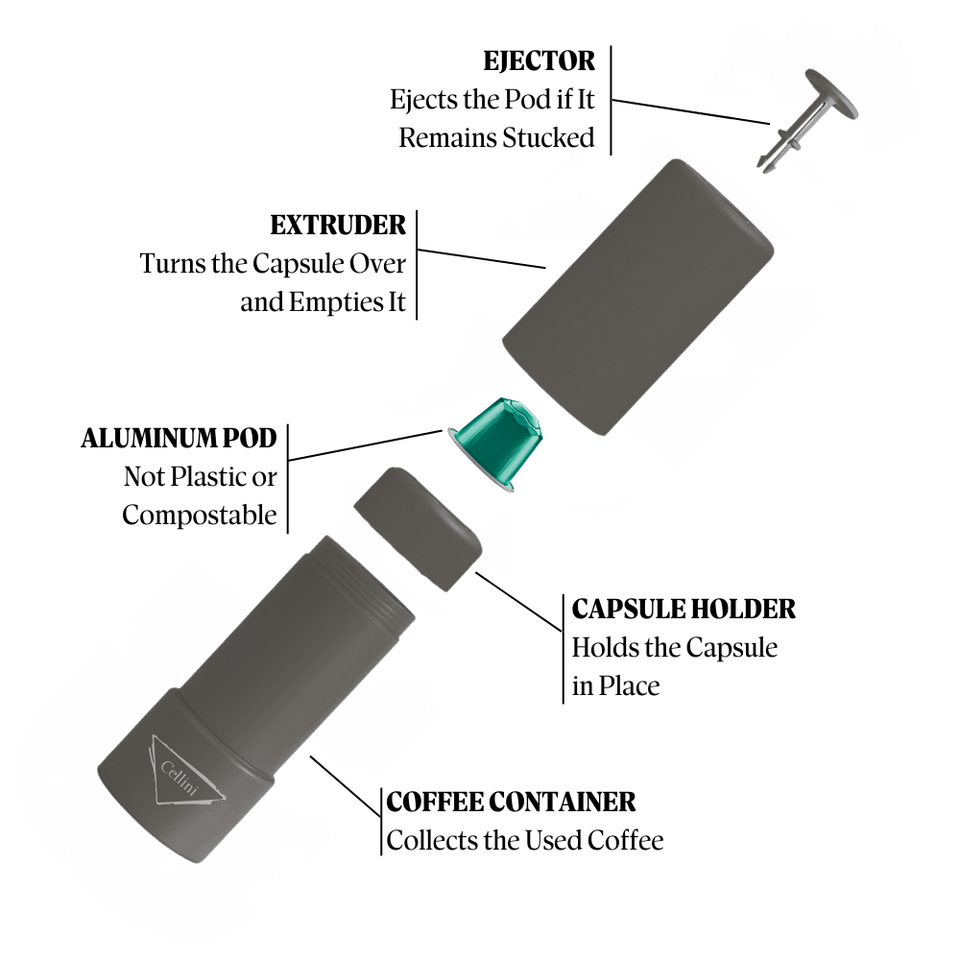 EJECTOR
Ejects the Pod if It Remains Stucked

EXTRUDER
Turns the Capsule Over and Empties It

ALUMINUM POD
Not Plastic or Compostable

CAPSULE HOLDER
Holds the Capsule in Place

Cellini

COFFEE CONTAINER
Collects the Used Coffee