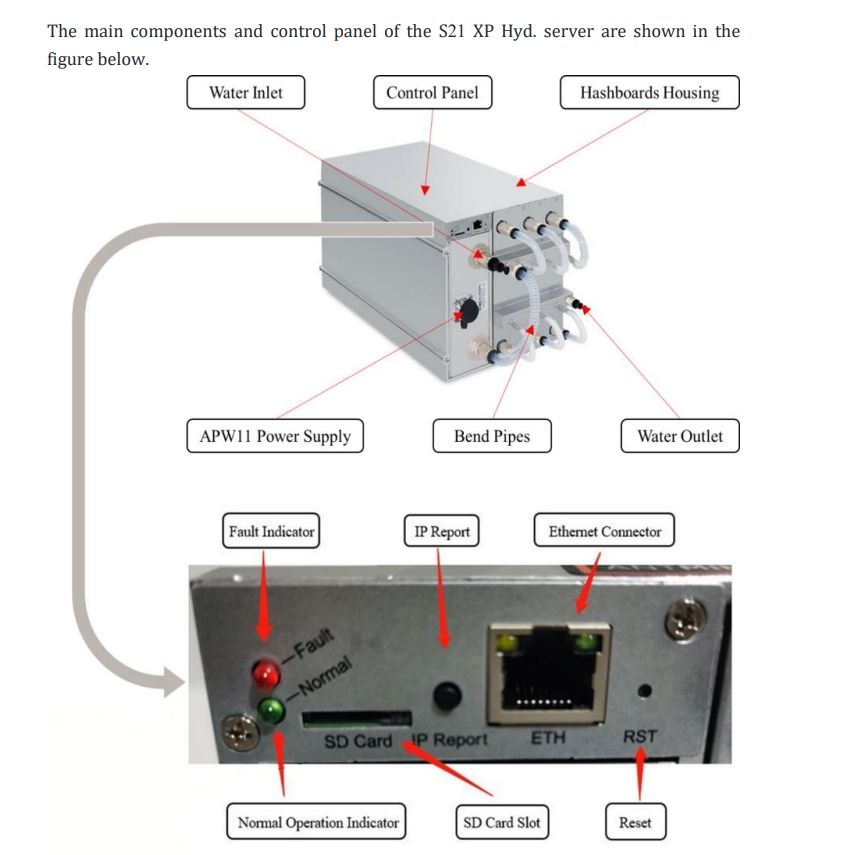 The main components and control panel of the S21 XP Hyd. server are shown in the figure below.

Water Inlet

Control Panel

Hashboards Housing

APW11 Power Supply

Bend Pipes

Water Outlet

Fault Indicator

IP Report

Ethernet Connector

Fault

Normal

SD Card

IP Report

ETH

RST

Normal Operation Indicator

SD Card Slot

Reset