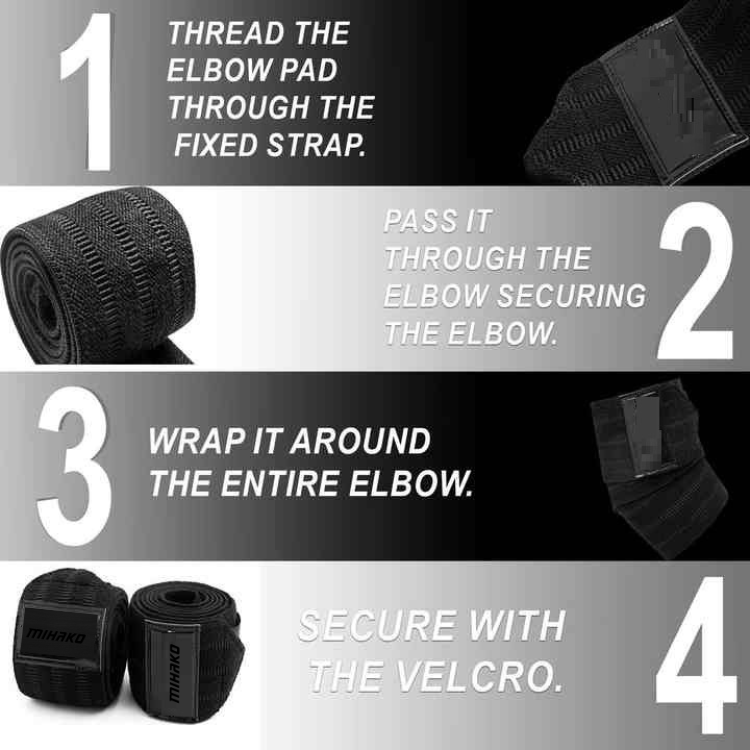 1

THREAD THE ELBOW PAD THROUGH THE FIXED STRAP.

PASS IT THROUGH THE ELBOW SECURING THE ELBOW.

2

3

WRAP IT AROUND THE ENTIRE ELBOW.

MIHAKO

MIHAKO

SECURE WITH THE VELCRO.

4