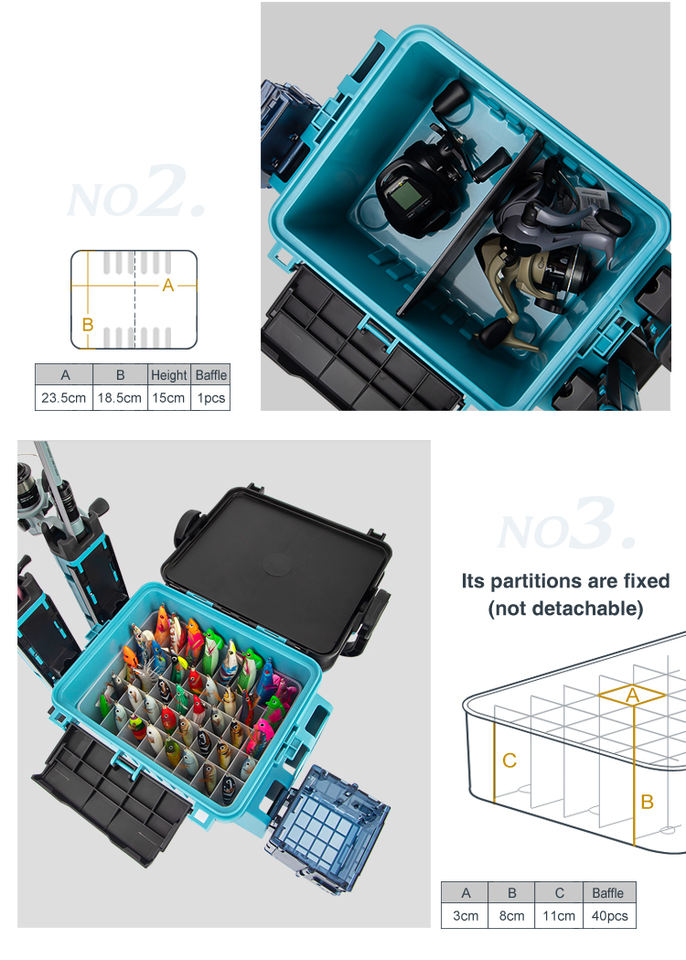 NO2.

A

B

| A | B | Height | Baffle |
|---|---|---|---|
| 23.5cm | 18.5cm | 15cm | 1pcs |

NO3.

Its partitions are fixed (not detachable)

A

C

B

| A | B | C | Baffle |
|---|---|---|---|
| 3cm | 8cm | 11cm | 40pcs |