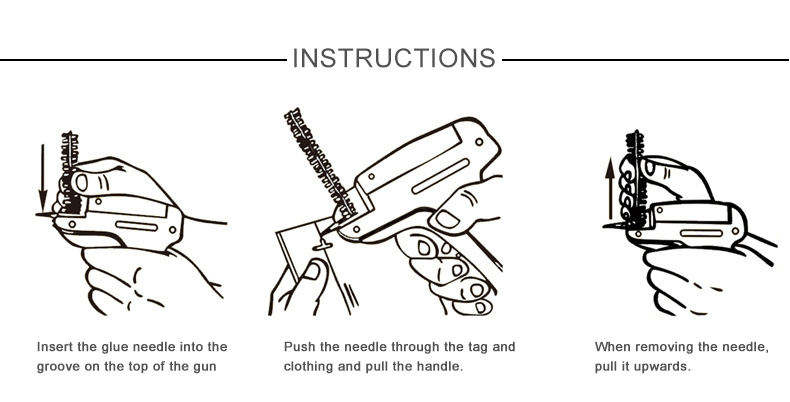 INSTRUCTIONS

Insert the glue needle into the groove on the top of the gun

Push the needle through the tag and clothing and pull the handle.

When removing the needle, pull it upwards.