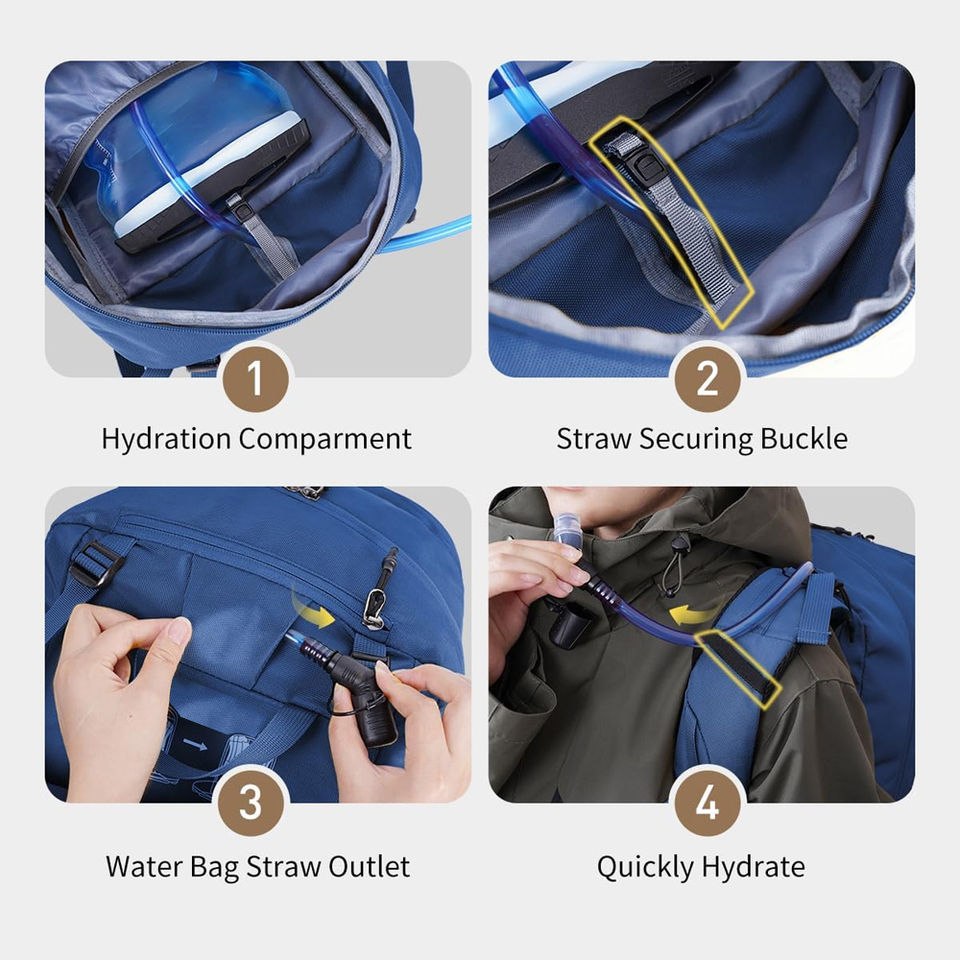 1
Hydration Comparment

2
Straw Securing Buckle

3
Water Bag Straw Outlet

4
Quickly Hydrate