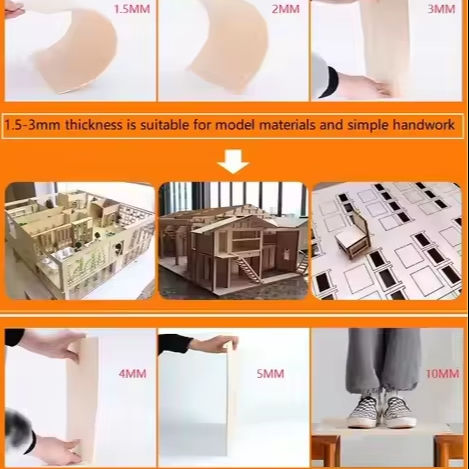 1.5MM

2MM

3MM

1.5-3mm thickness is suitable for model materials and simple handwork

4MM

5MM

10MM