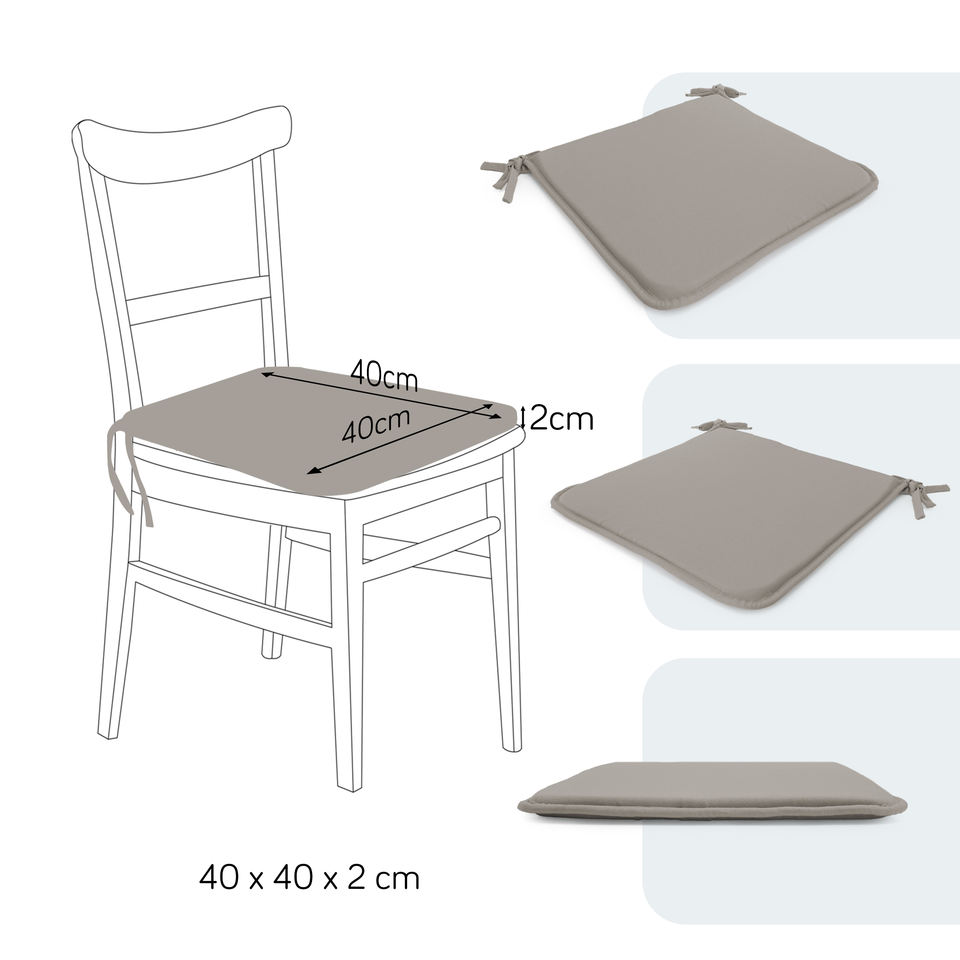 40cm
40cm
2cm

40 x 40 x 2 cm