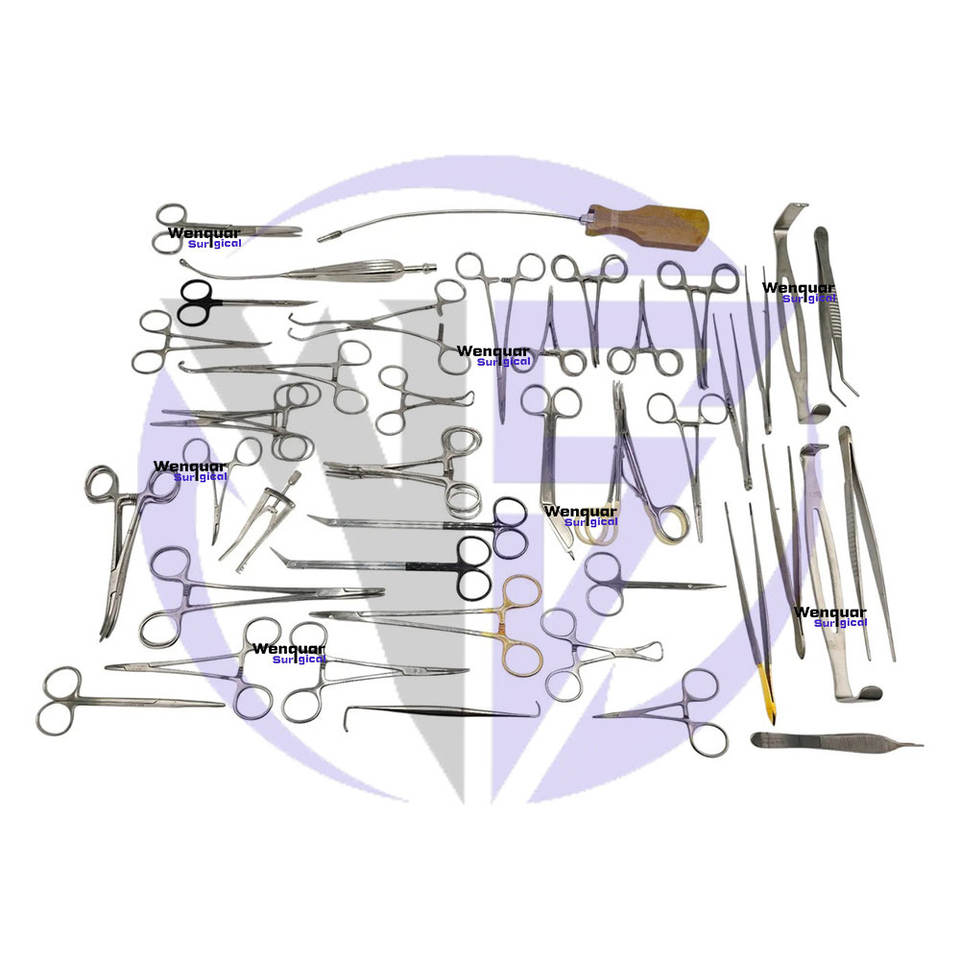 Wenquar
Surgical

Wenquar
Surgical

Wenquar
Surgical

Wenquar
Surgical

Wenquar
Surgical

Wenquar
Surgical

Wenquar
Surgical