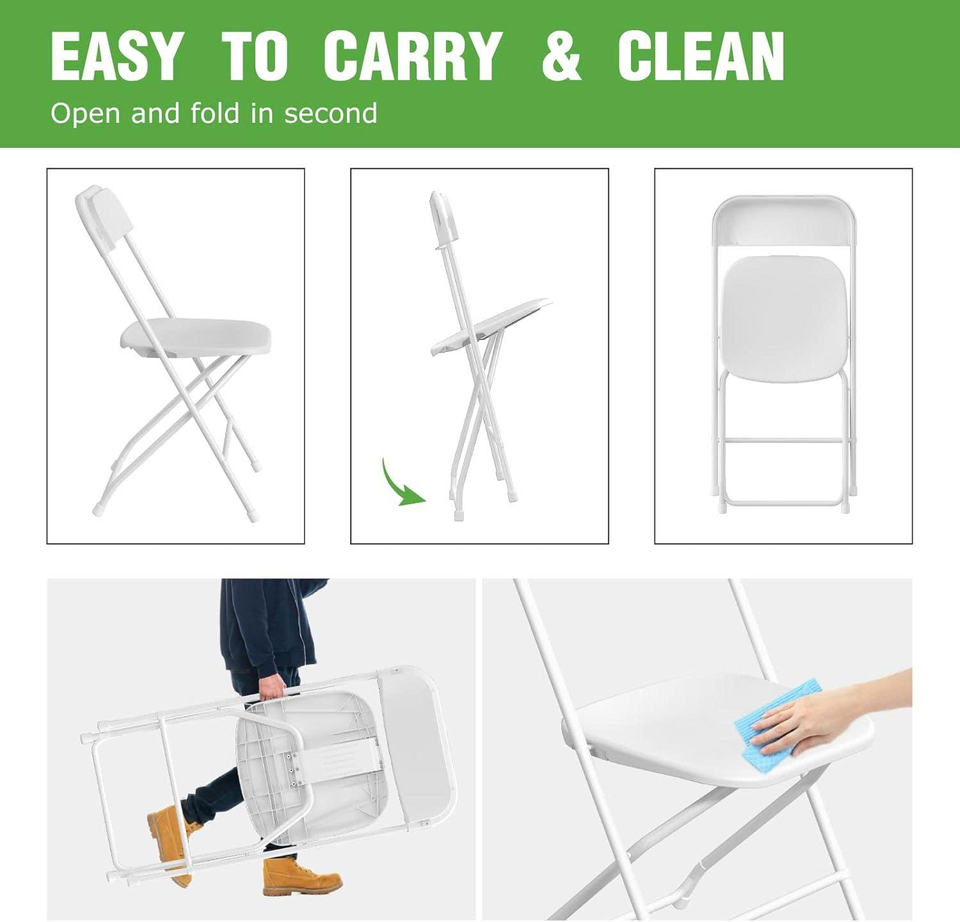 EASY TO CARRY & CLEAN
Open and fold in second