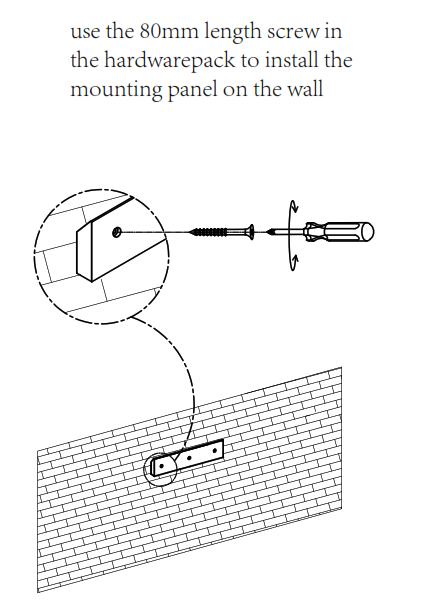 use the 80mm length screw in the hardwarepack to install the mounting panel on the wall