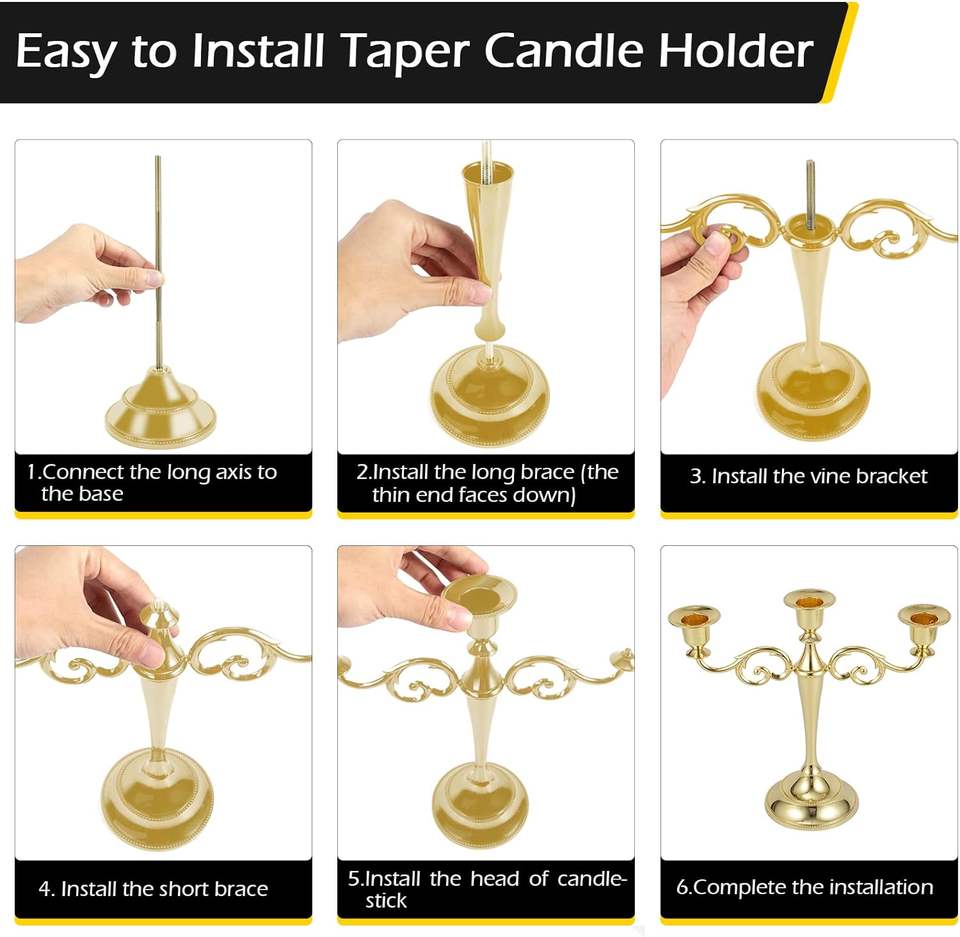 Easy to Install Taper Candle Holder

1.Connect the long axis to the base

2.Install the long brace (the thin end faces down)

3. Install the vine bracket

4. Install the short brace

5.Install the head of candlestick

6.Complete the installation