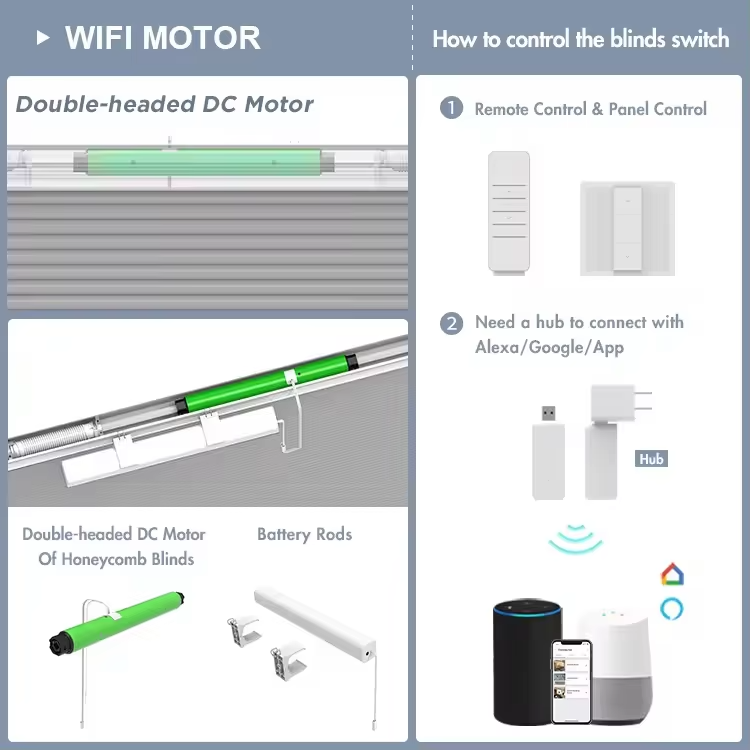 WIFI MOTOR

Double-headed DC Motor

Double-headed DC Motor Of Honeycomb Blinds

Battery Rods

How to control the blinds switch

1 Remote Control & Panel Control

2 Need a hub to connect with Alexa/Google/App

Hub