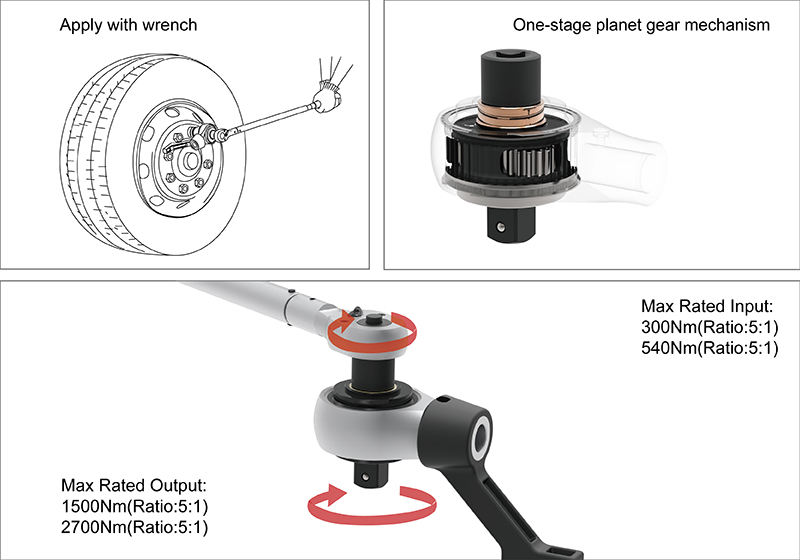 Apply with wrench

One-stage planet gear mechanism

Max Rated Input:
300Nm(Ratio:5:1)
540Nm(Ratio:5:1)

Max Rated Output:
1500Nm(Ratio:5:1)
2700Nm(Ratio:5:1)