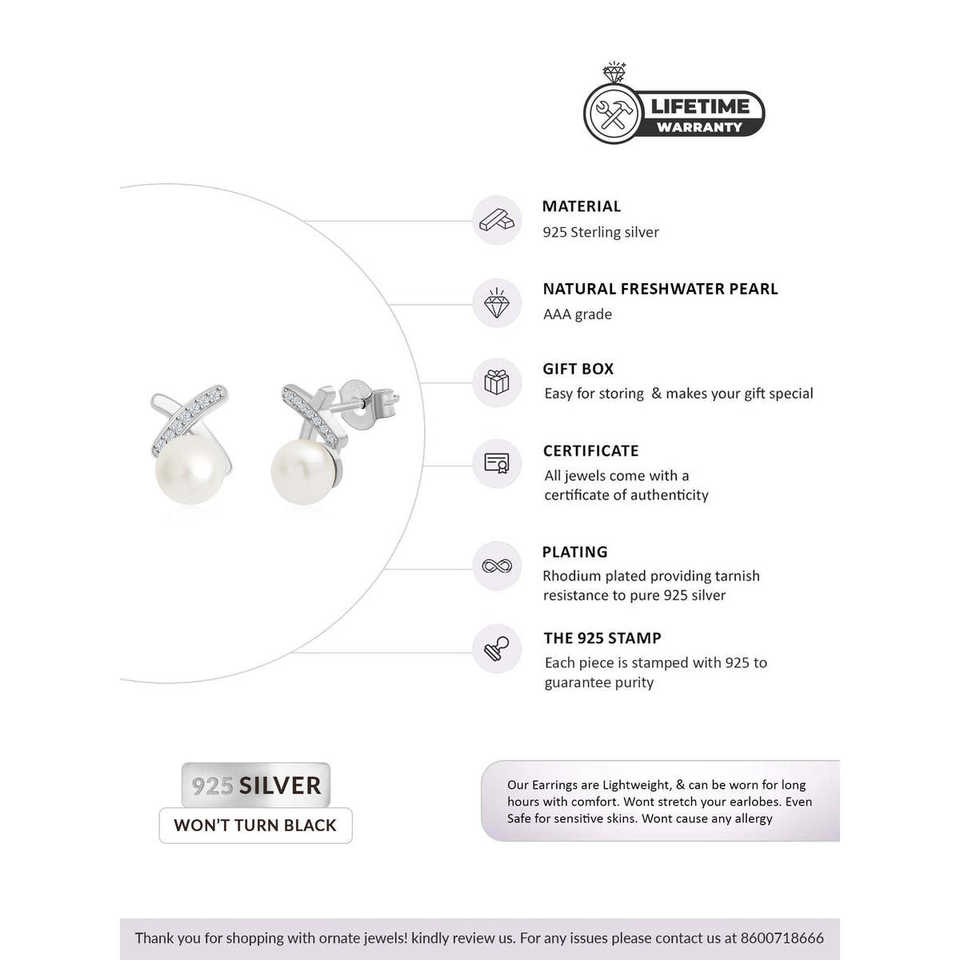 LIFETIME
WARRANTY

MATERIAL
925 Sterling silver

NATURAL FRESHWATER PEARL
AAA grade

GIFT BOX
Easy for storing & makes your gift special

CERTIFICATE
All jewels come with a certificate of authenticity

PLATING
Rhodium plated providing tarnish resistance to pure 925 silver

THE 925 STAMP
Each piece is stamped with 925 to guarantee purity

925 SILVER
WON'T TURN BLACK

Our Earrings are Lightweight, & can be worn for long hours with comfort. Wont stretch your earlobes. Even Safe for sensitive skins. Wont cause any allergy

Thank you for shopping with ornate jewels! kindly review us. For any issues please contact us at 8600718666