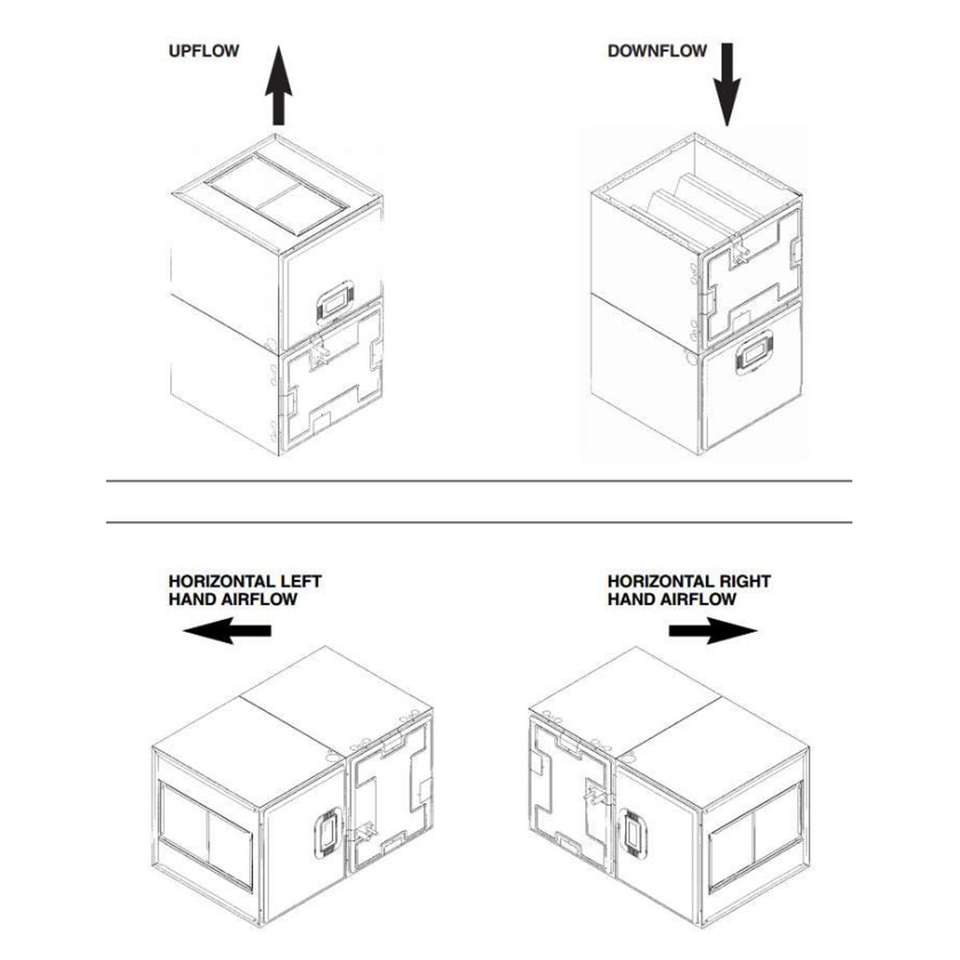 UPFLOW

DOWNFLOW

HORIZONTAL LEFT HAND AIRFLOW

HORIZONTAL RIGHT HAND AIRFLOW