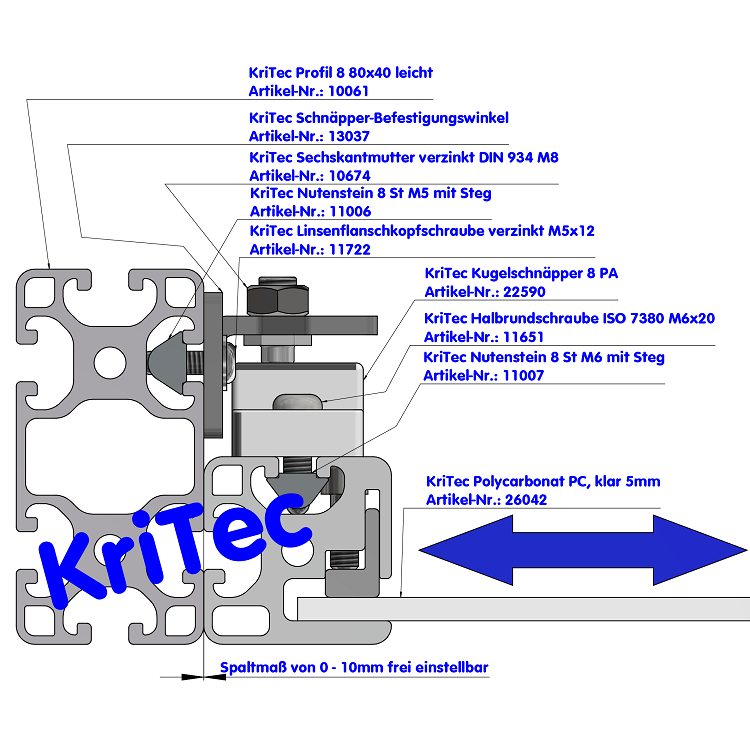 KriTec Profil 8 80x40 leicht
Artikel-Nr.: 10061

KriTec Schnäpper-Befestigungswinkel
Artikel-Nr.: 13037

KriTec Sechskantmutter verzinkt DIN 934 M8
Artikel-Nr.: 10674

KriTec Nutenstein 8 St M5 mit Steg
Artikel-Nr.: 11006

KriTec Linsenflanschkopfschraube verzinkt M5x12
Artikel-Nr.: 11722

KriTec Kugelschnäpper 8 PA
Artikel-Nr.: 22590

KriTec Halbrundschraube ISO 7380 M6x20
Artikel-Nr.: 11651

KriTec Nutenstein 8 St M6 mit Steg
Artikel-Nr.: 11007

KriTec Polycarbonat PC, klar 5mm
Artikel-Nr.: 26042

KriTec

Spaltmaß von 0 - 10mm frei einstellbar