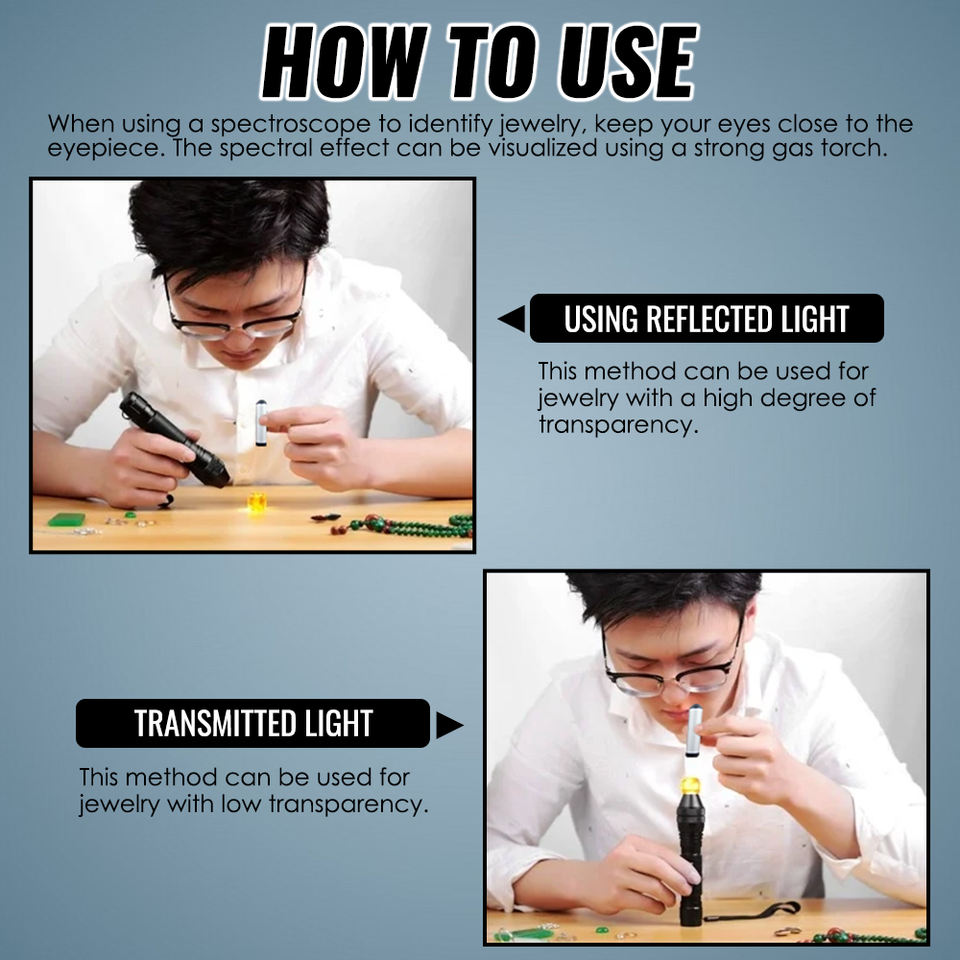 HOW TO USE

When using a spectroscope to identify jewelry, keep your eyes close to the eyepiece. The spectral effect can be visualized using a strong gas torch.

USING REFLECTED LIGHT

This method can be used for jewelry with a high degree of transparency.

TRANSMITTED LIGHT

This method can be used for jewelry with low transparency.