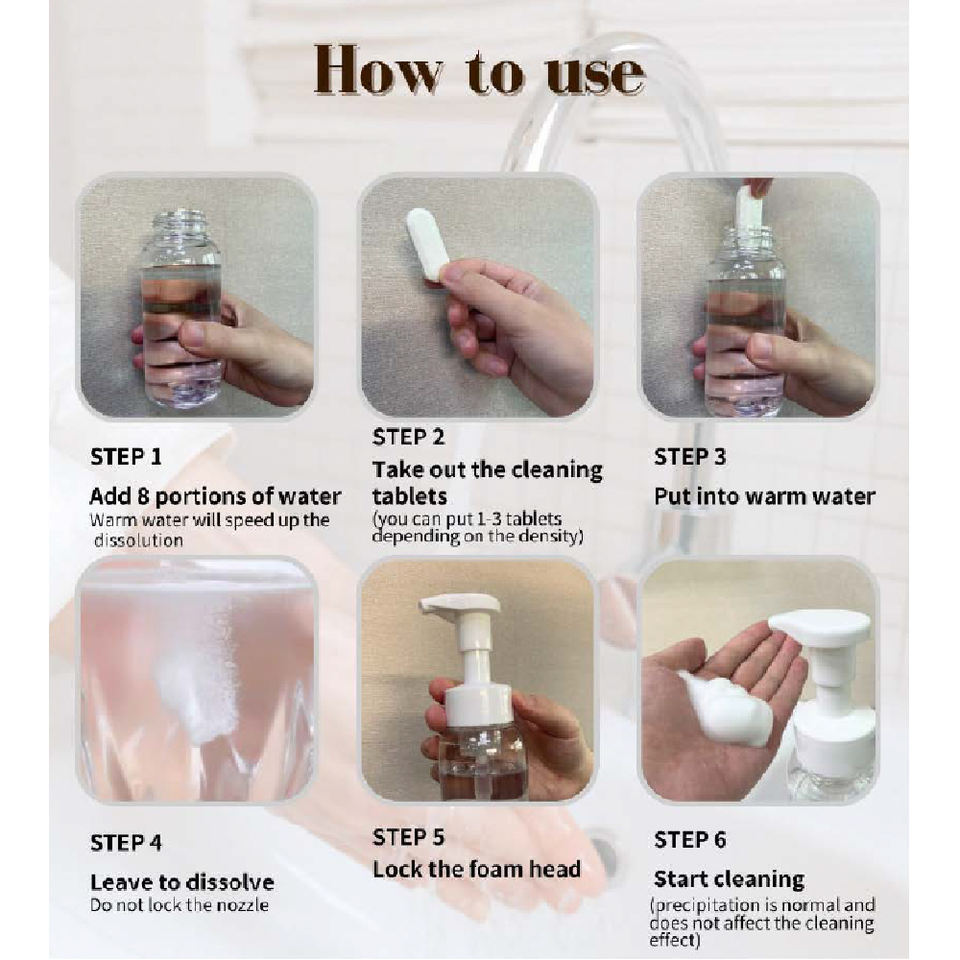 How to use

STEP 1
Add 8 portions of water
Warm water will speed up the dissolution

STEP 2
Take out the cleaning tablets
(you can put 1-3 tablets depending on the density)

STEP 3
Put into warm water

STEP 4
Leave to dissolve
Do not lock the nozzle

STEP 5
Lock the foam head

STEP 6
Start cleaning
(precipitation is normal and does not affect the cleaning effect)