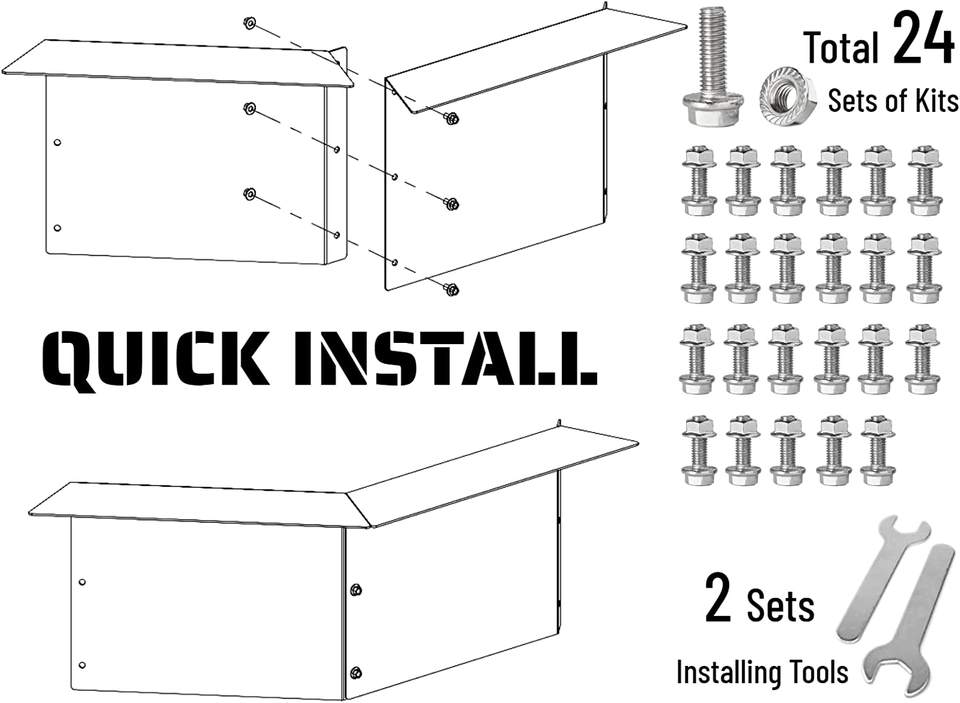 Total 24
Sets of Kits

QUICK INSTALL

2 Sets
Installing Tools