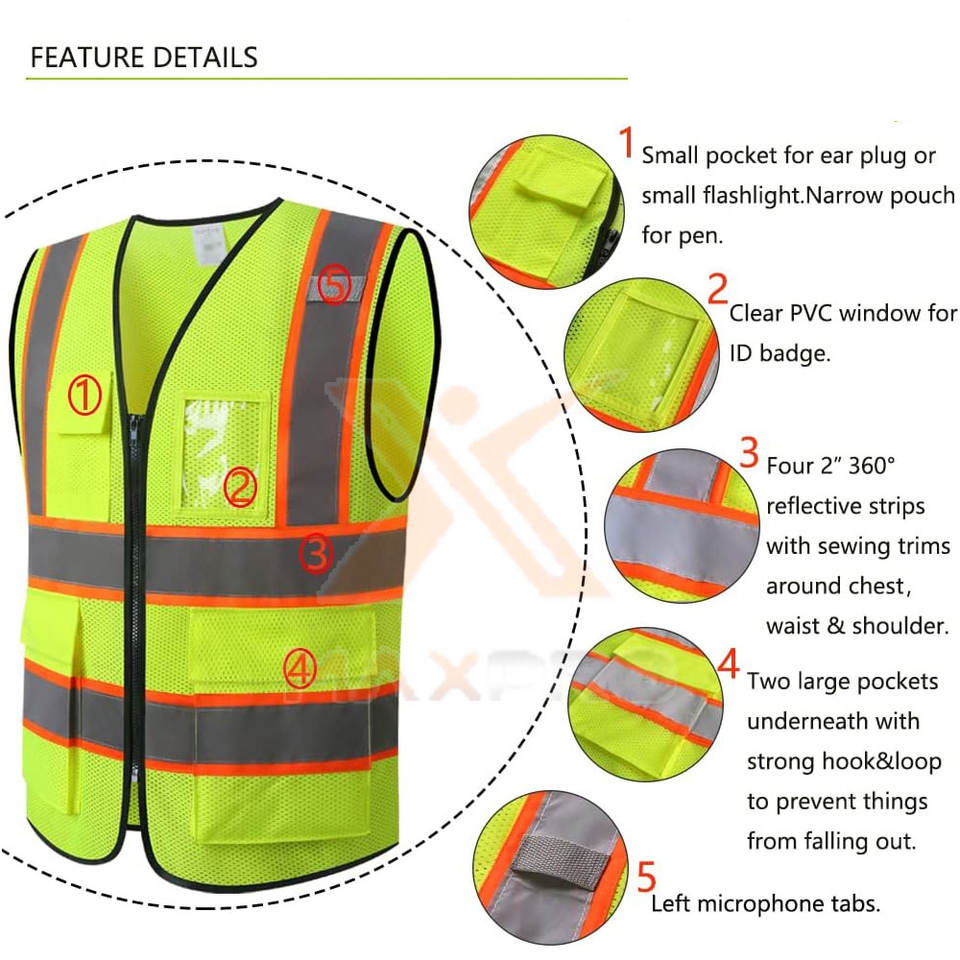 FEATURE DETAILS

①

②

③

④

⑤

MAXPRO

1 Small pocket for ear plug or small flashlight.Narrow pouch for pen.

2 Clear PVC window for ID badge.

3 Four 2” 360° reflective strips with sewing trims around chest, waist & shoulder.

4 Two large pockets underneath with strong hook&loop to prevent things from falling out.

5 Left microphone tabs.