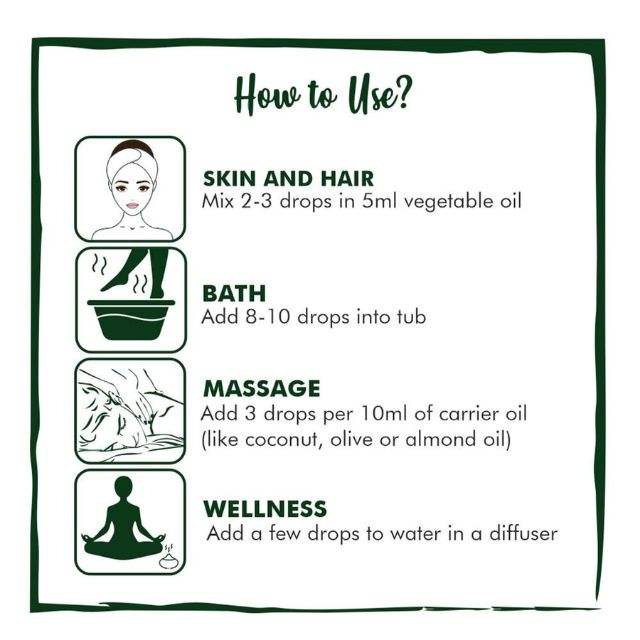 How to Use?

SKIN AND HAIR
Mix 2-3 drops in 5ml vegetable oil

BATH
Add 8-10 drops into tub

MASSAGE
Add 3 drops per 10ml of carrier oil (like coconut, olive or almond oil)

WELLNESS
Add a few drops to water in a diffuser