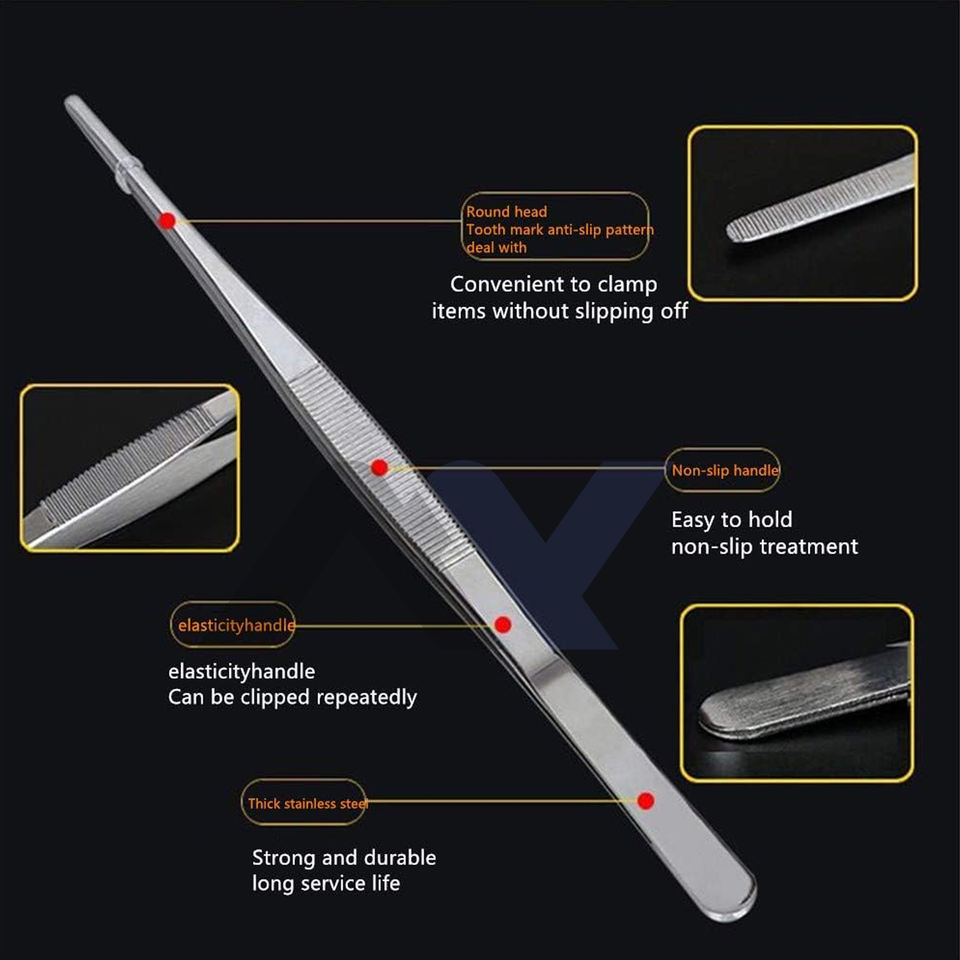 Round head
Tooth mark anti-slip pattern
deal with

Convenient to clamp
items without slipping off

Non-slip handle

Easy to hold
non-slip treatment

elasticityhandle

elasticityhandle
Can be clipped repeatedly

Thick stainless steel

Strong and durable
long service life