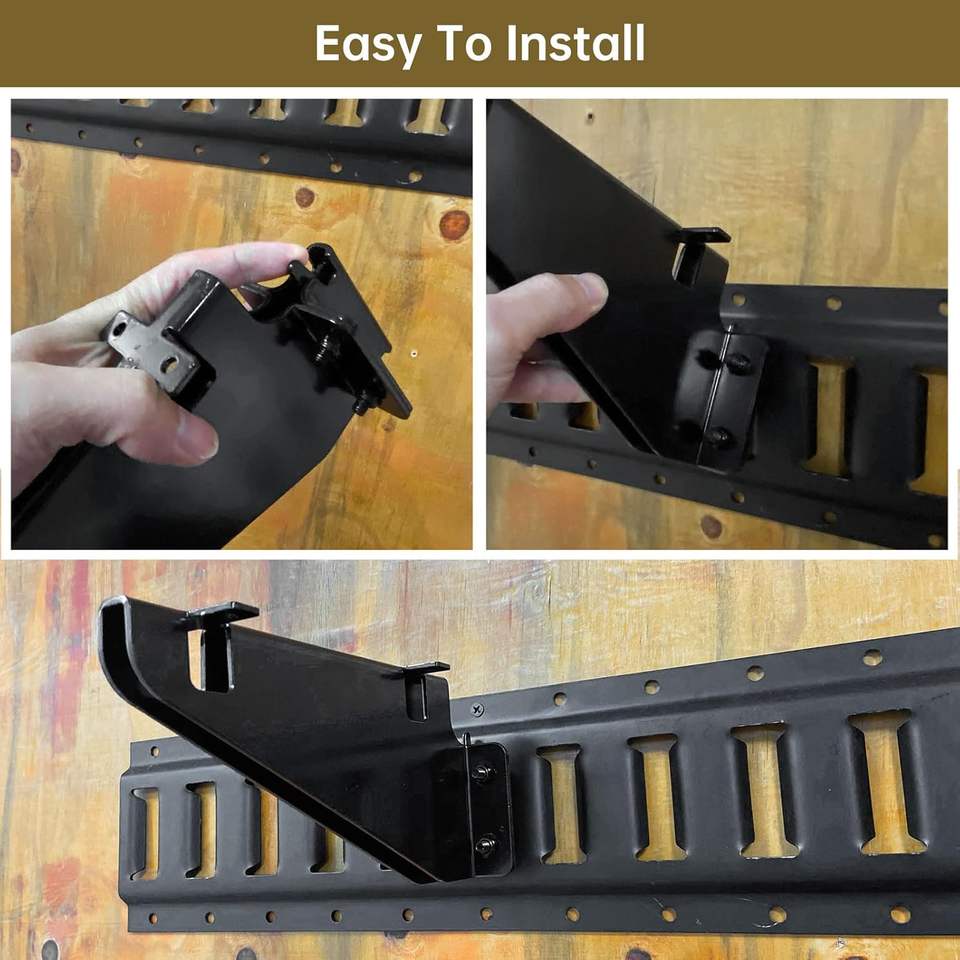 Easy To Install