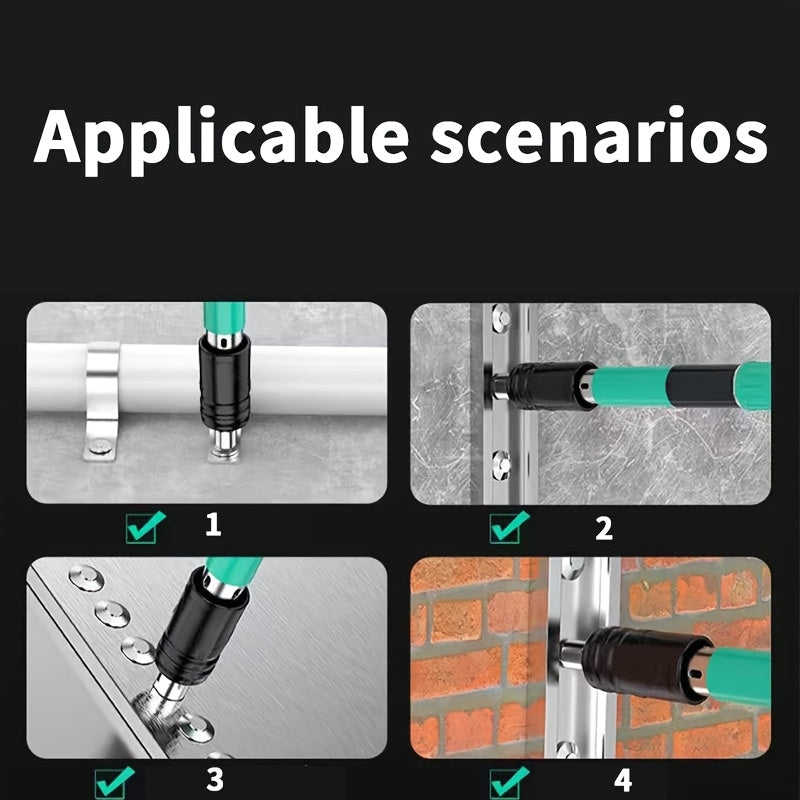 Applicable scenarios

1

2

3

4