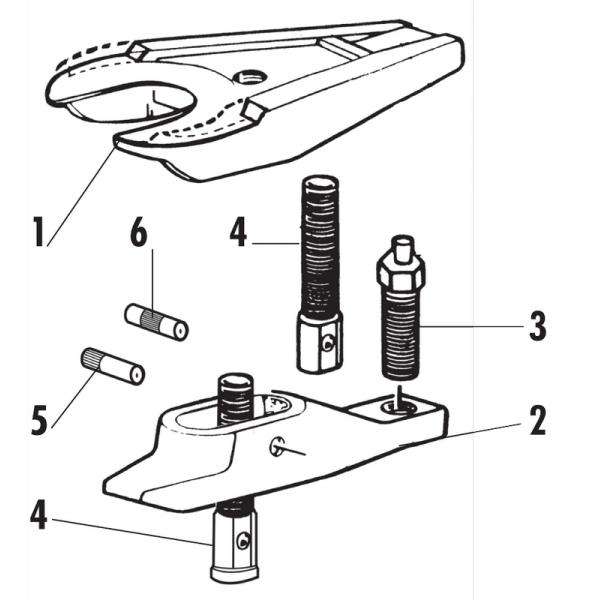 1
6
4
3
5
2
4