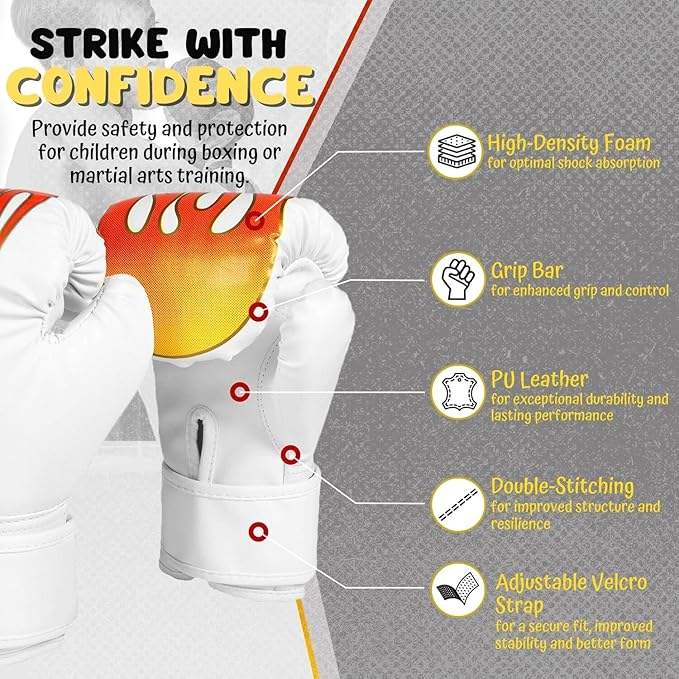 STRIKE WITH CONFIDENCE

Provide safety and protection for children during boxing or martial arts training.

High-Density Foam
for optimal shock absorption

Grip Bar
for enhanced grip and control

PU Leather
for exceptional durability and lasting performance

Double-Stitching
for improved structure and resilience

Adjustable Velcro Strap
for a secure fit, improved stability and better form