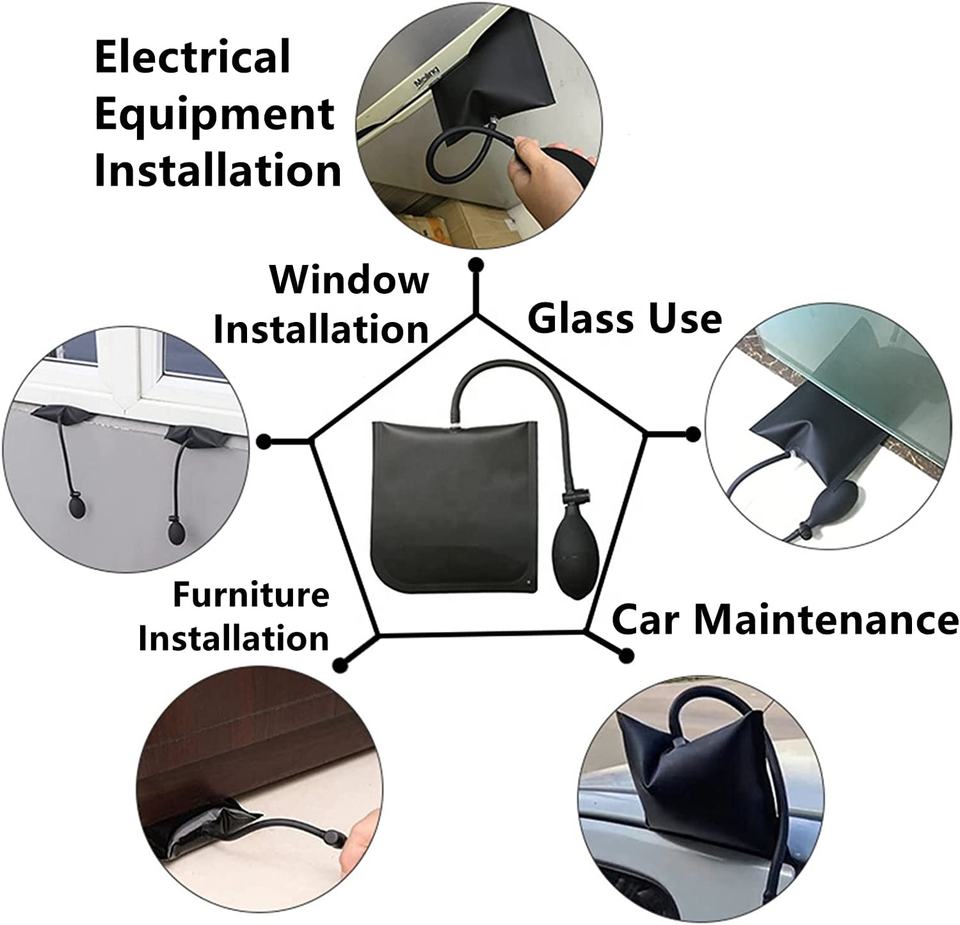 Electrical Equipment Installation

Window Installation

Glass Use

Furniture Installation

Car Maintenance