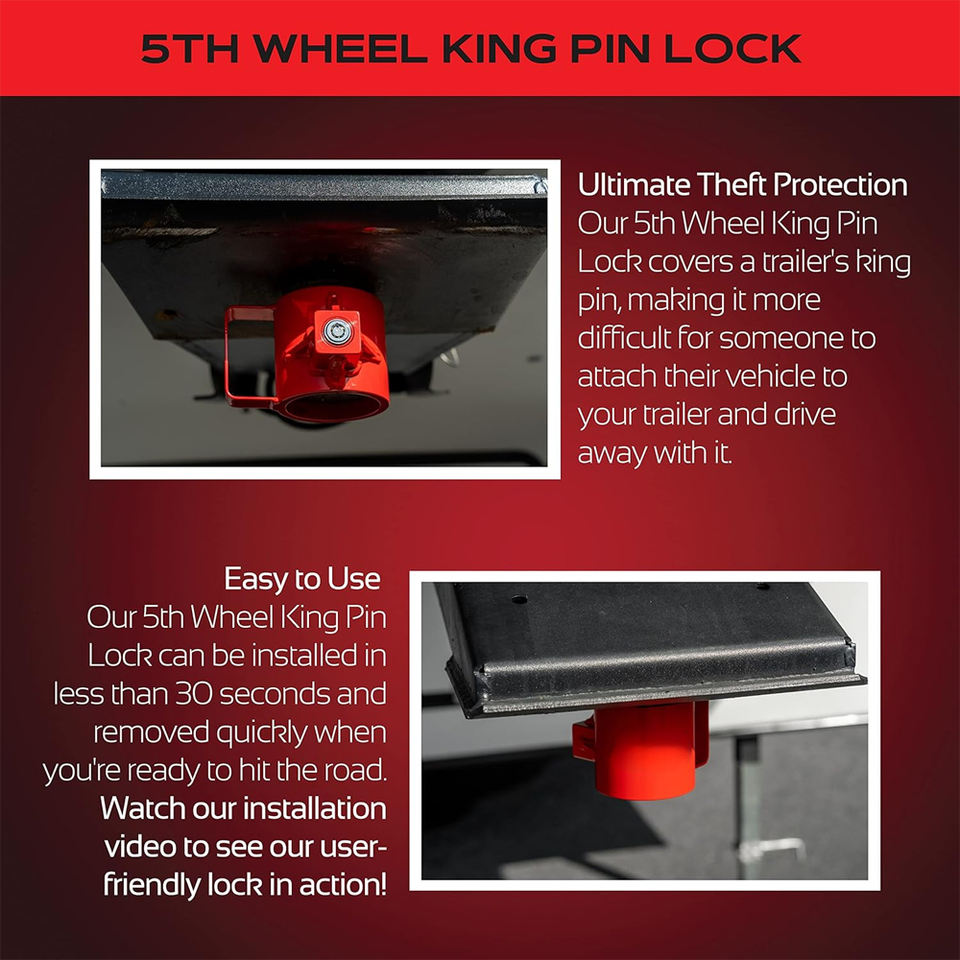 5TH WHEEL KING PIN LOCK

Ultimate Theft Protection
Our 5th Wheel King Pin Lock covers a trailer's king pin, making it more difficult for someone to attach their vehicle to your trailer and drive away with it.

Easy to Use
Our 5th Wheel King Pin Lock can be installed in less than 30 seconds and removed quickly when you're ready to hit the road. Watch our installation video to see our user-friendly lock in action!