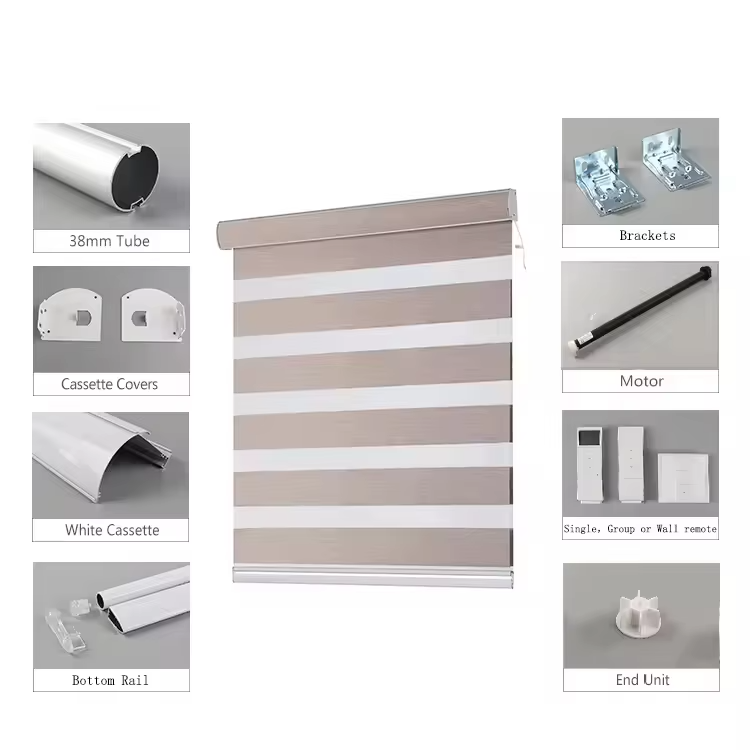 38mm Tube

Cassette Covers

White Cassette

Bottom Rail

Brackets

Motor

Single, Group or Wall remote

End Unit