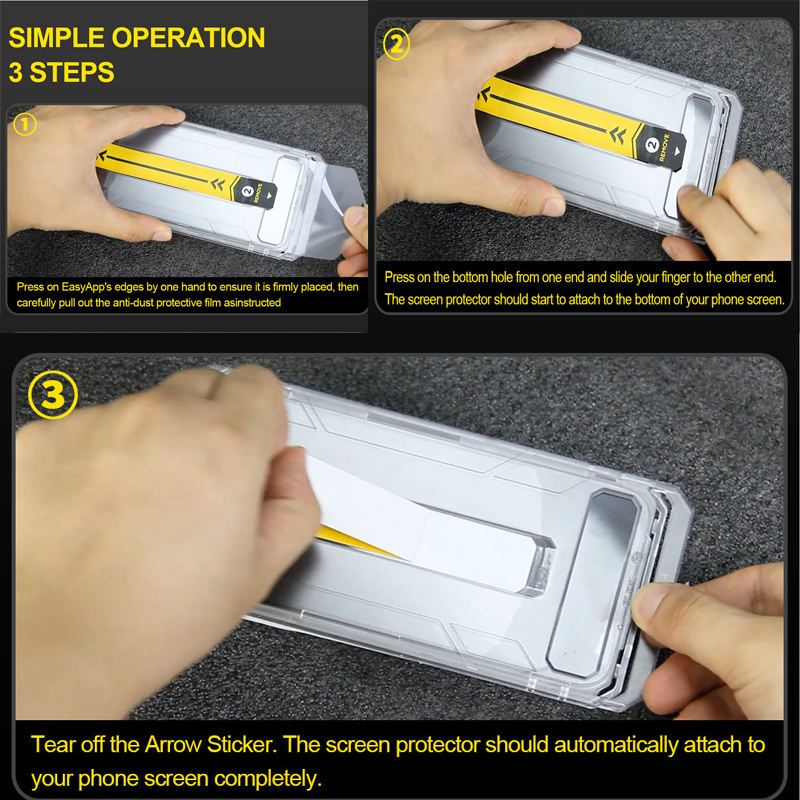 SIMPLE OPERATION
3 STEPS

①

2
REMOVE

Press on EasyApp's edges by one hand to ensure it is firmly placed, then carefully pull out the anti-dust protective film asinstructed

②

2
REMOVE

Press on the bottom hole from one end and slide your finger to the other end. The screen protector should start to attach to the bottom of your phone screen.

③

Tear off the Arrow Sticker. The screen protector should automatically attach to your phone screen completely.