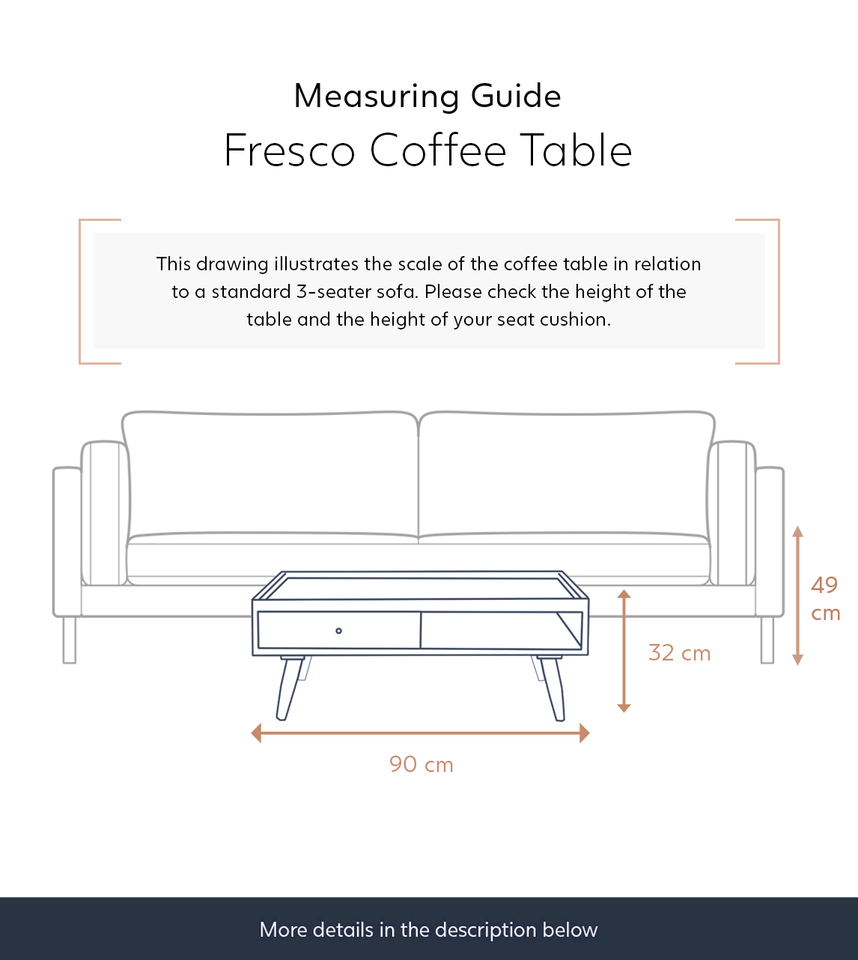 Measuring Guide
Fresco Coffee Table

This drawing illustrates the scale of the coffee table in relation to a standard 3-seater sofa. Please check the height of the table and the height of your seat cushion.

49 cm

32 cm

90 cm

More details in the description below