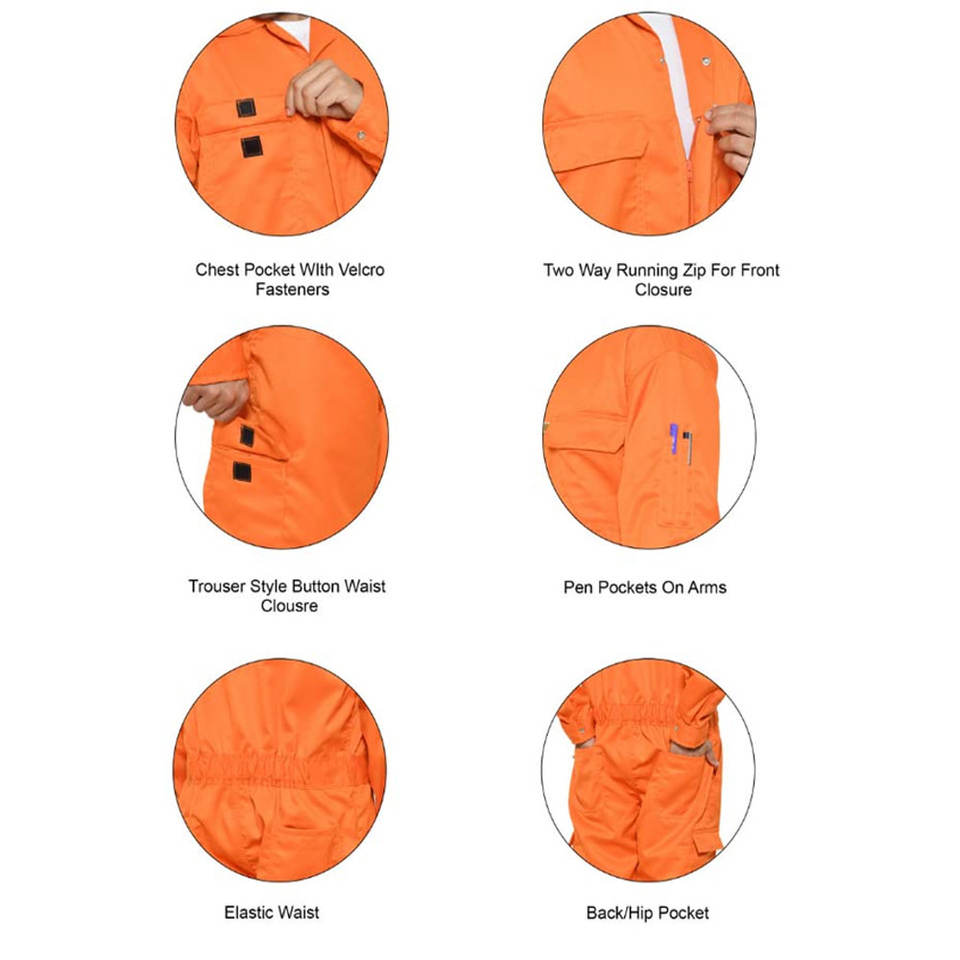 Chest Pocket WIth Velcro Fasteners

Two Way Running Zip For Front Closure

Trouser Style Button Waist Clousre

Pen Pockets On Arms

Elastic Waist

Back/Hip Pocket