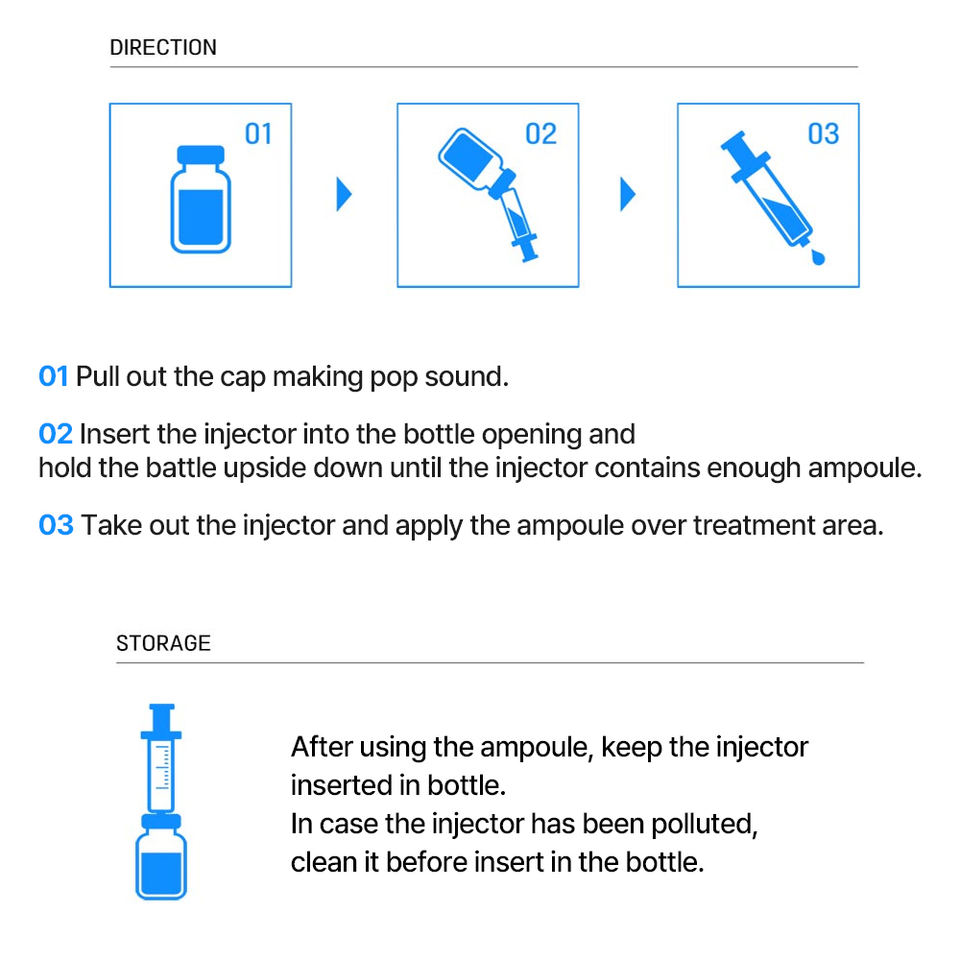 DIRECTION

01

02

03

01 Pull out the cap making pop sound.

02 Insert the injector into the bottle opening and hold the battle upside down until the injector contains enough ampoule.

03 Take out the injector and apply the ampoule over treatment area.

STORAGE

After using the ampoule, keep the injector inserted in bottle.
In case the injector has been polluted, clean it before insert in the bottle.