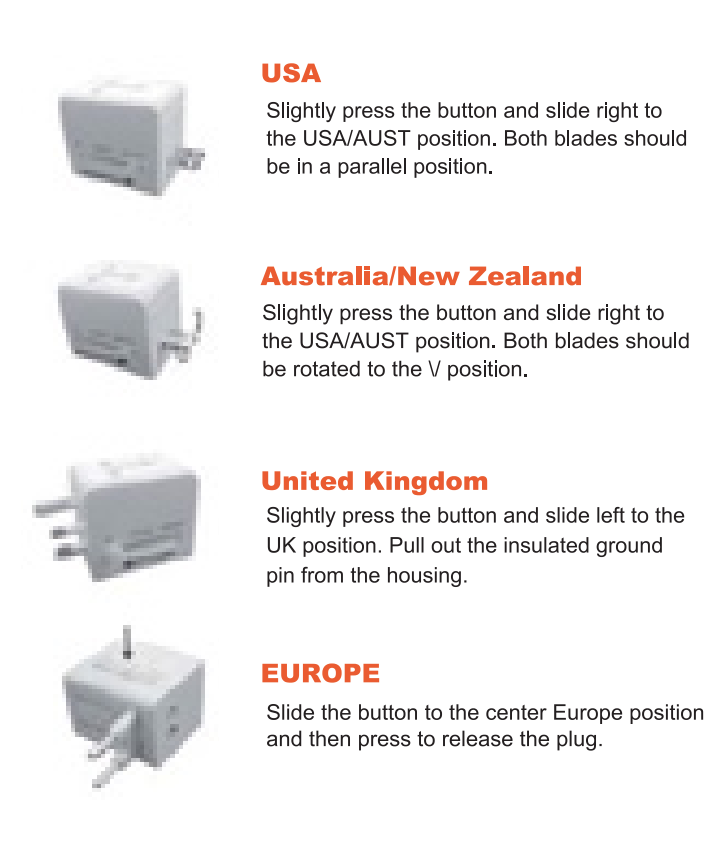 USA

Slightly press the button and slide right to the USA/AUST position. Both blades should be in a parallel position.

Australia/New Zealand

Slightly press the button and slide right to the USA/AUST position. Both blades should be rotated to the \/ position.

United Kingdom

Slightly press the button and slide left to the UK position. Pull out the insulated ground pin from the housing.

EUROPE

Slide the button to the center Europe position and then press to release the plug.