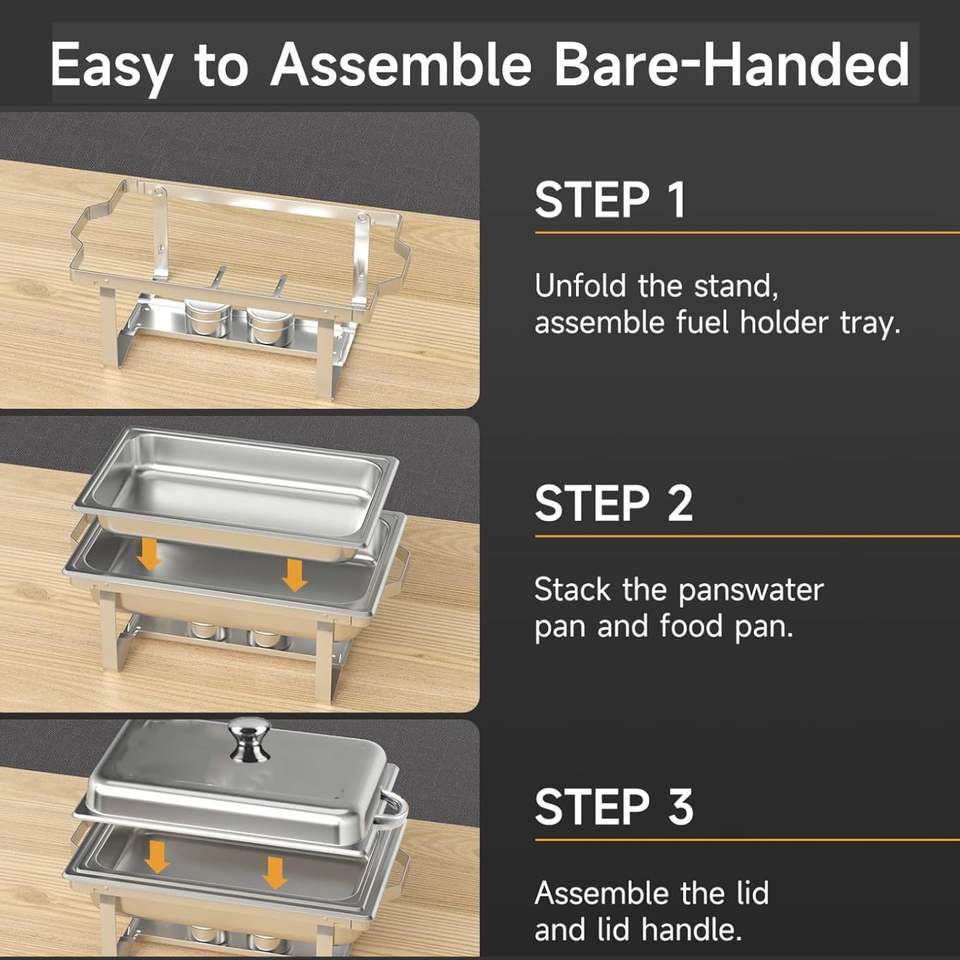 Easy to Assemble Bare-Handed

STEP 1

Unfold the stand, assemble fuel holder tray.

STEP 2

Stack the panswater pan and food pan.

STEP 3

Assemble the lid and lid handle.