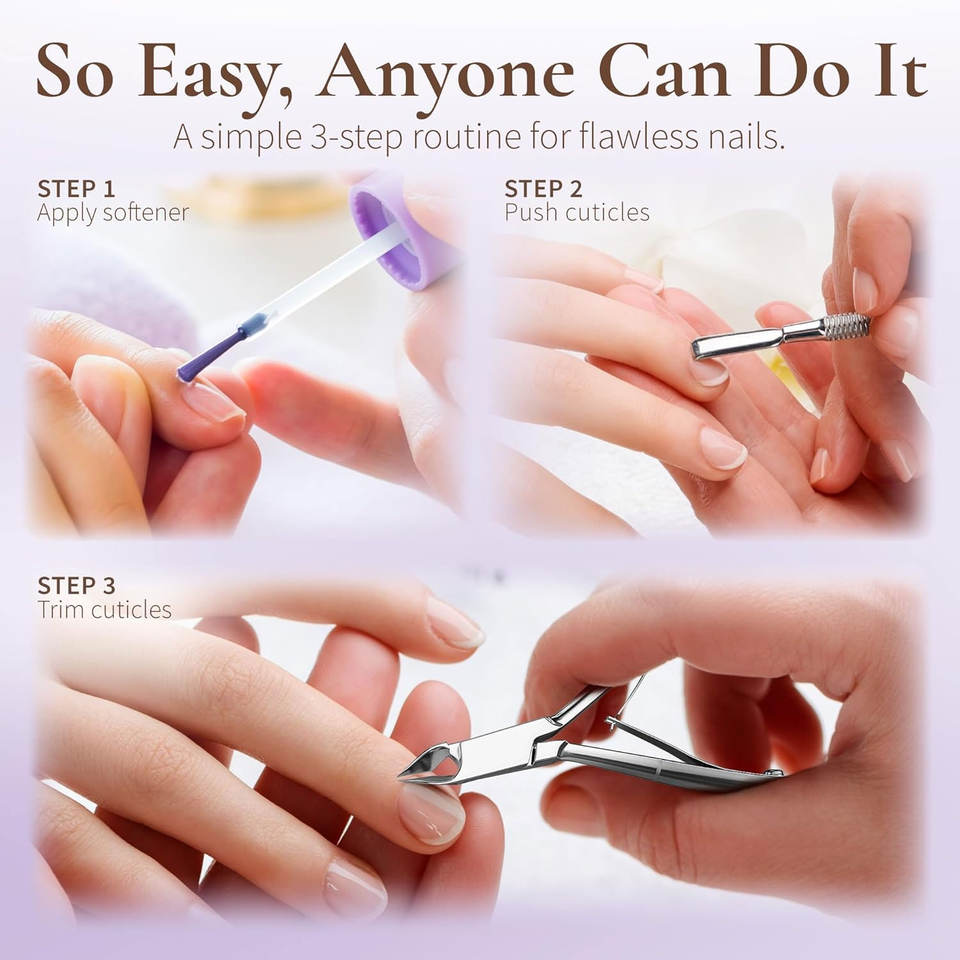 So Easy, Anyone Can Do It

A simple 3-step routine for flawless nails.

STEP 1
Apply softener

STEP 2
Push cuticles

STEP 3
Trim cuticles