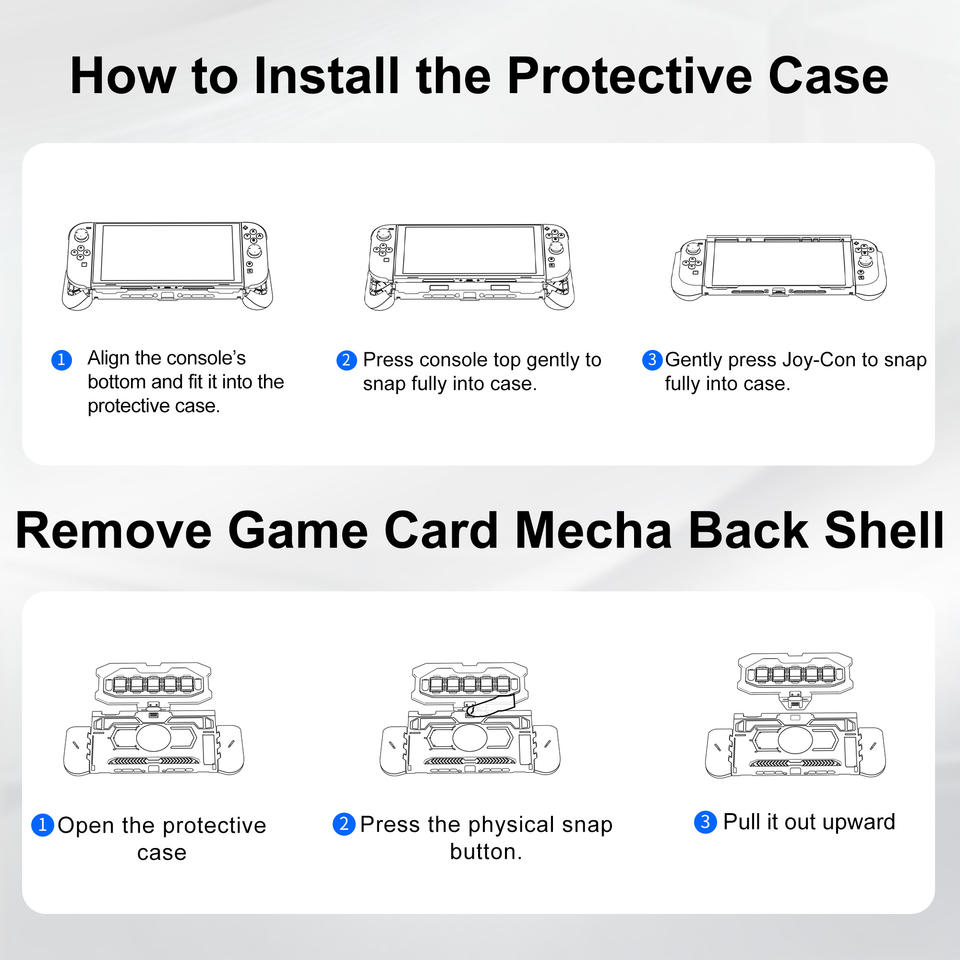 How to Install the Protective Case

1 Align the console's bottom and fit it into the protective case.

2 Press console top gently to snap fully into case.

3 Gently press Joy-Con to snap fully into case.

Remove Game Card Mecha Back Shell

1 Open the protective case

2 Press the physical snap button.

3 Pull it out upward