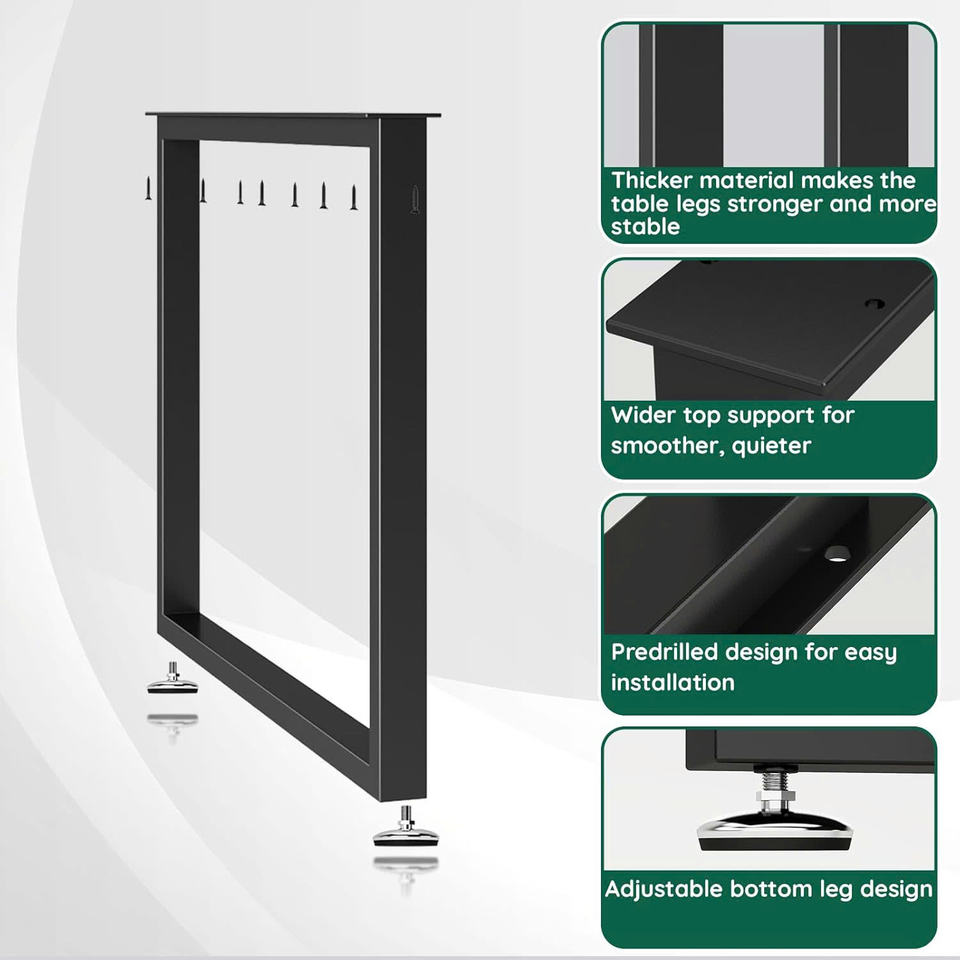 Thicker material makes the table legs stronger and more stable

Wider top support for smoother, quieter

Predrilled design for easy installation

Adjustable bottom leg design