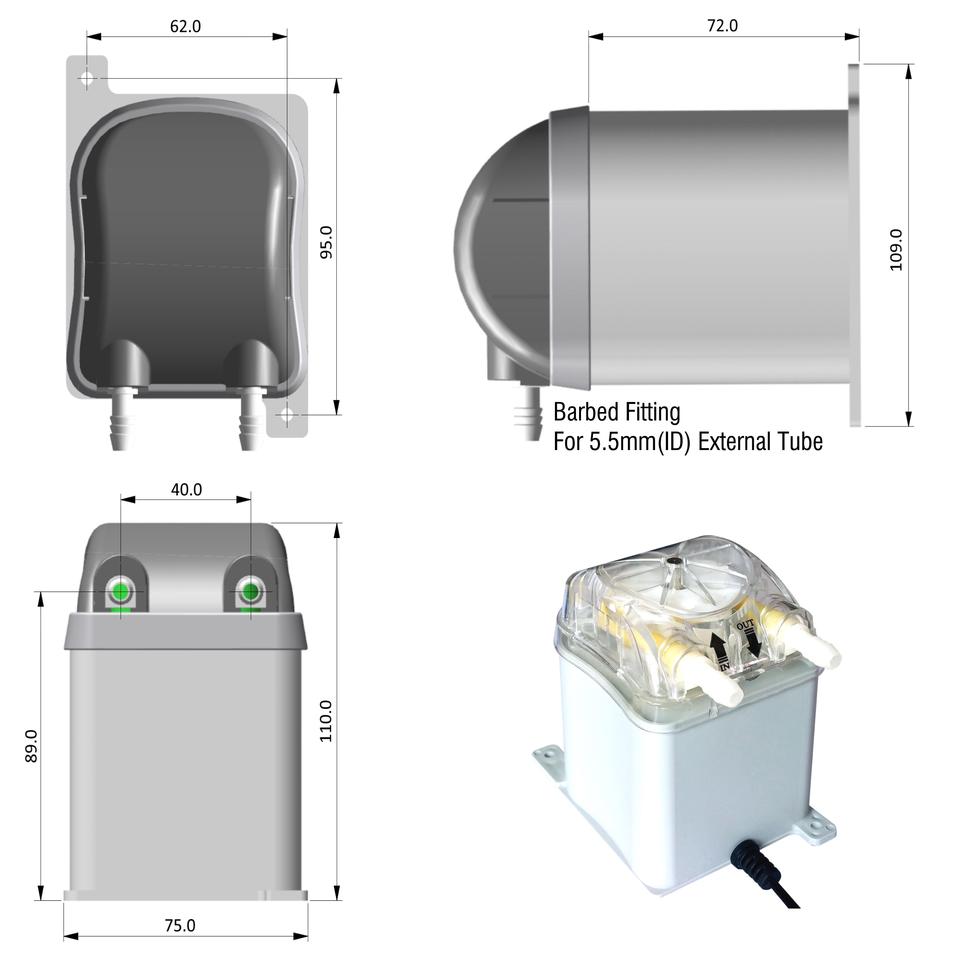 62.0

95.0

72.0

109.0

Barbed Fitting
For 5.5mm(ID) External Tube

40.0

89.0

110.0

75.0

IN

OUT