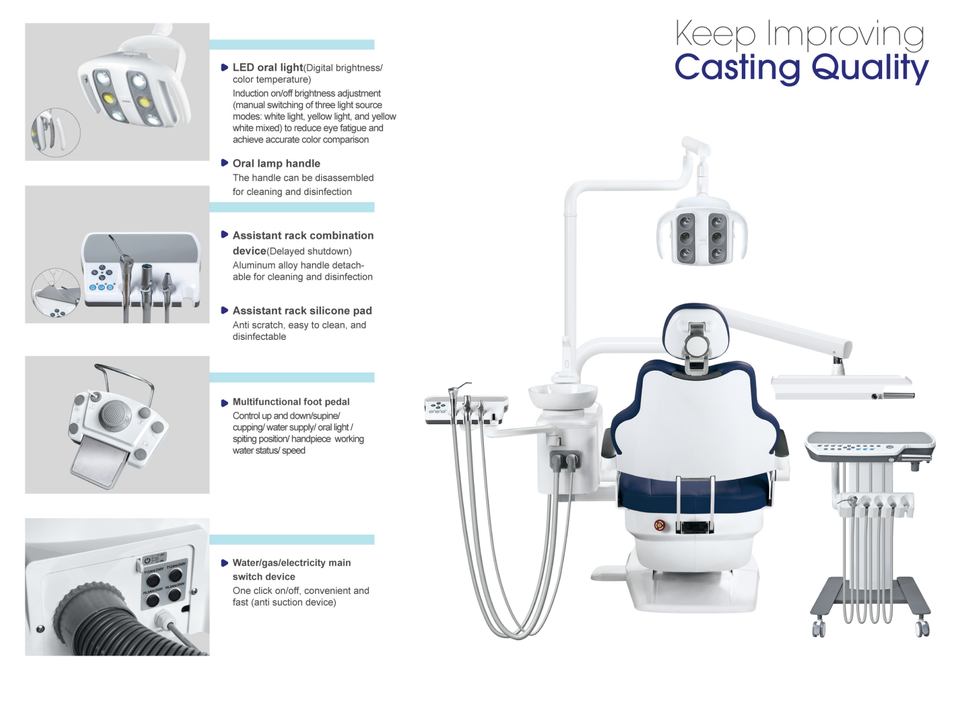 Keep Improving
Casting Quality

LED oral light(Digital brightness/ color temperature)
Induction on/off brightness adjustment (manual switching of three light source modes: white light, yellow light, and yellow white mixed) to reduce eye fatigue and achieve accurate color comparison

Oral lamp handle
The handle can be disassembled for cleaning and disinfection

Assistant rack combination device(Delayed shutdown)
Aluminum alloy handle detachable for cleaning and disinfection

Assistant rack silicone pad
Anti scratch, easy to clean, and disinfectable

Multifunctional foot pedal
Control up and down/supine/ cupping/ water supply/ oral light / spiting position/ handpiece working water status/ speed

Water/gas/electricity main switch device
One click on/off, convenient and fast (anti suction device)