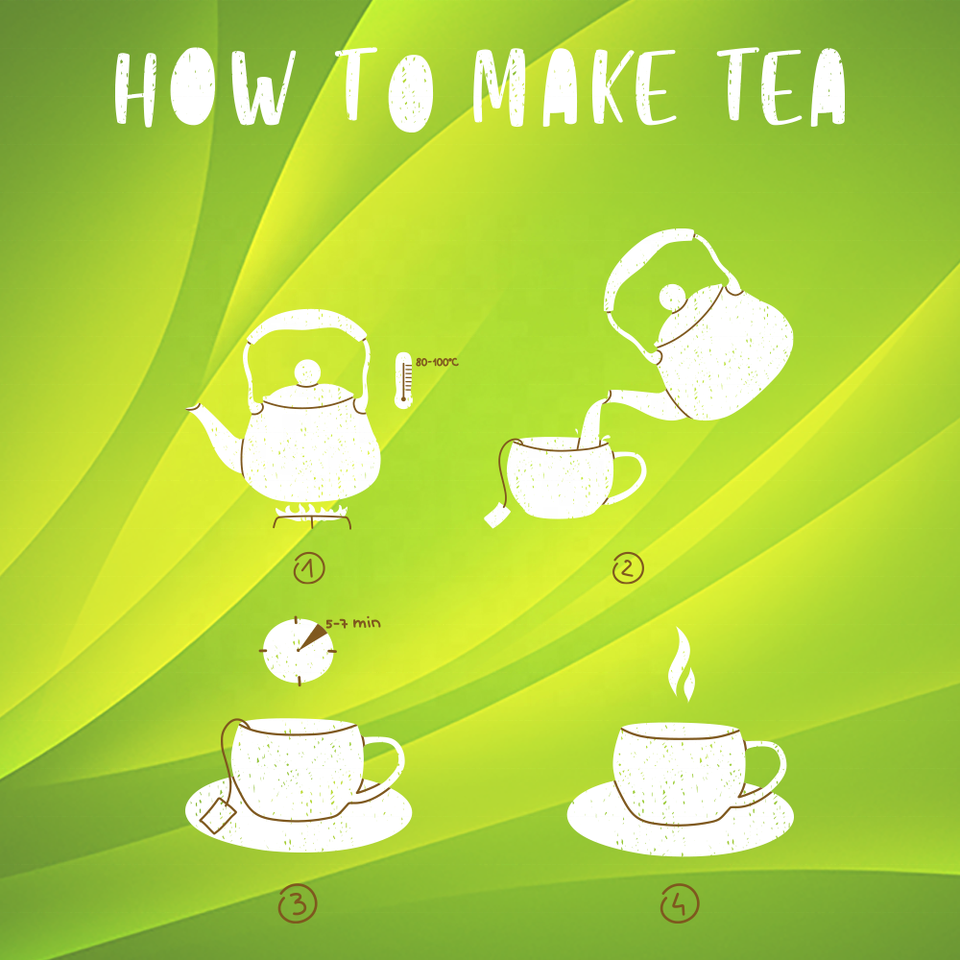 HOW TO MAKE TEA

80-100°C

1

2

5-7 min

3

4