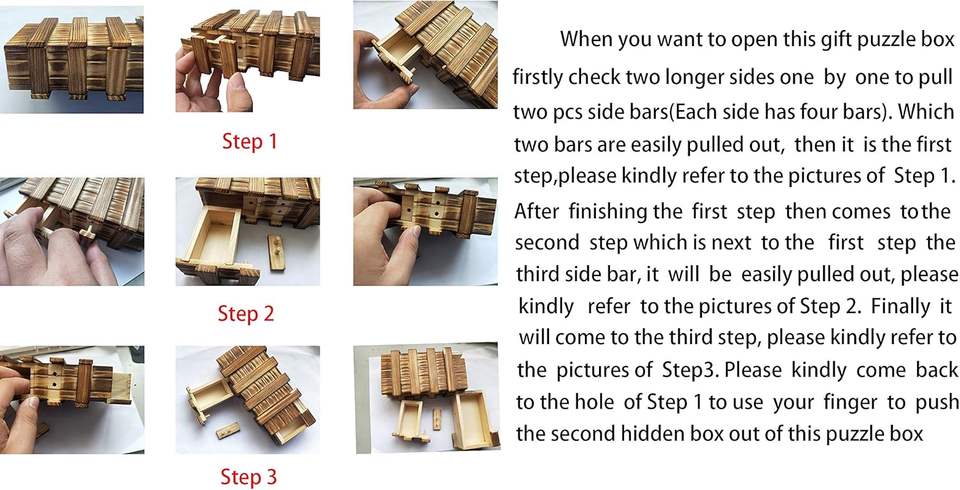 Step 1

Step 2

Step 3

When you want to open this gift puzzle box firstly check two longer sides one by one to pull two pcs side bars(Each side has four bars). Which two bars are easily pulled out, then it is the first step,please kindly refer to the pictures of Step 1. After finishing the first step then comes to the second step which is next to the first step the third side bar, it will be easily pulled out, please kindly refer to the pictures of Step 2. Finally it will come to the third step, please kindly refer to the pictures of Step3. Please kindly come back to the hole of Step 1 to use your finger to push the second hidden box out of this puzzle box